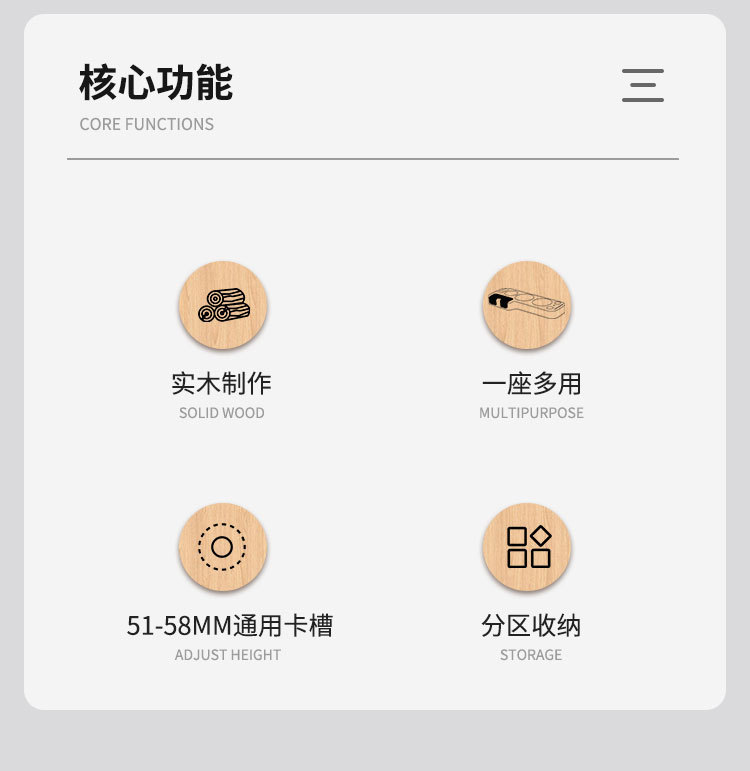 核心功能
CORE FUNCTIONS

实木制作
SOLID WOOD

一座多用
MULTIPURPOSE

51-58MM通用卡槽
ADJUST HEIGHT

分区收纳
STORAGE