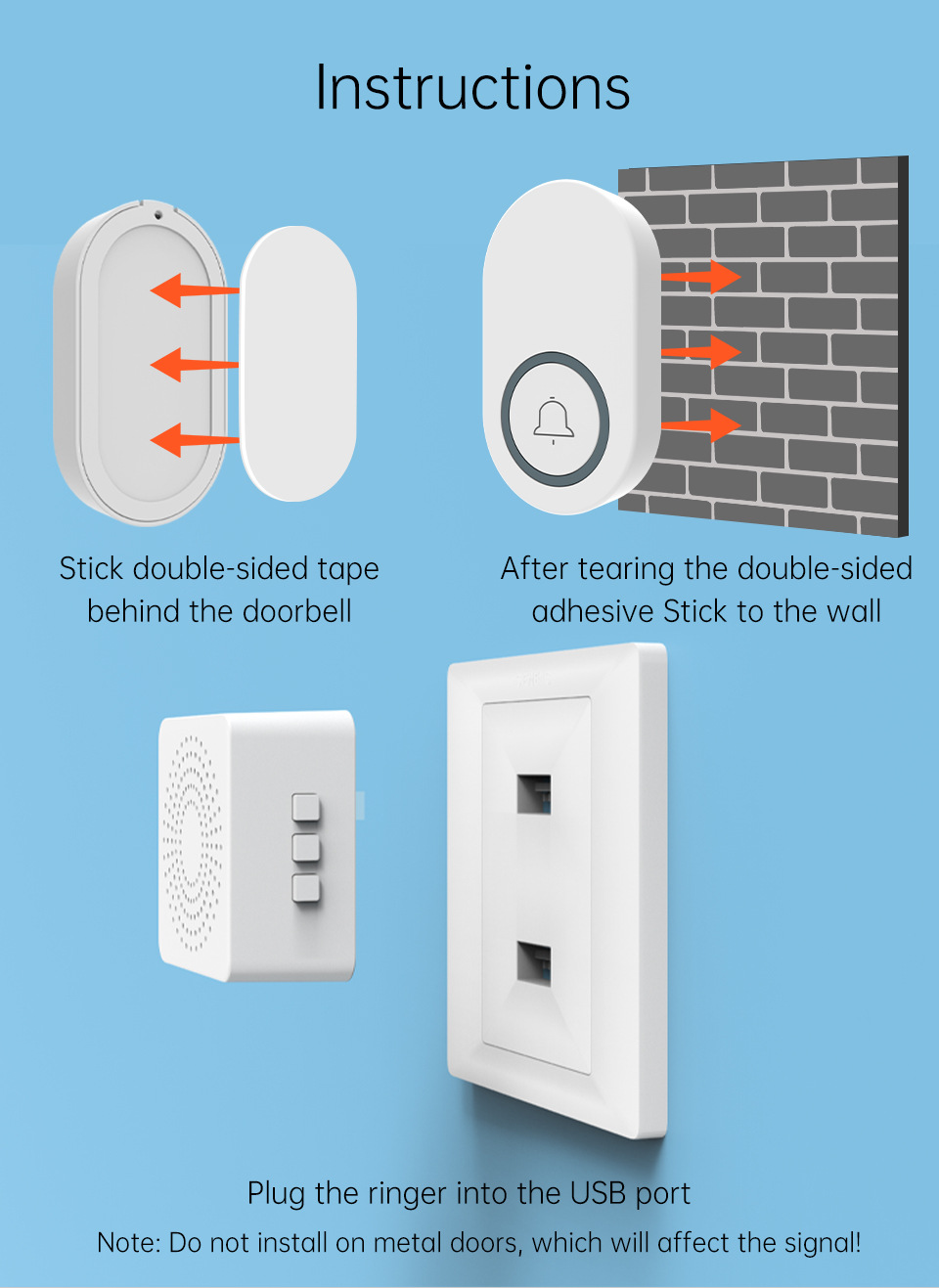 Instructions

Stick double-sided tape behind the doorbell

After tearing the double-sided adhesive Stick to the wall

Plug the ringer into the USB port

Note: Do not install on metal doors, which will affect the signal!