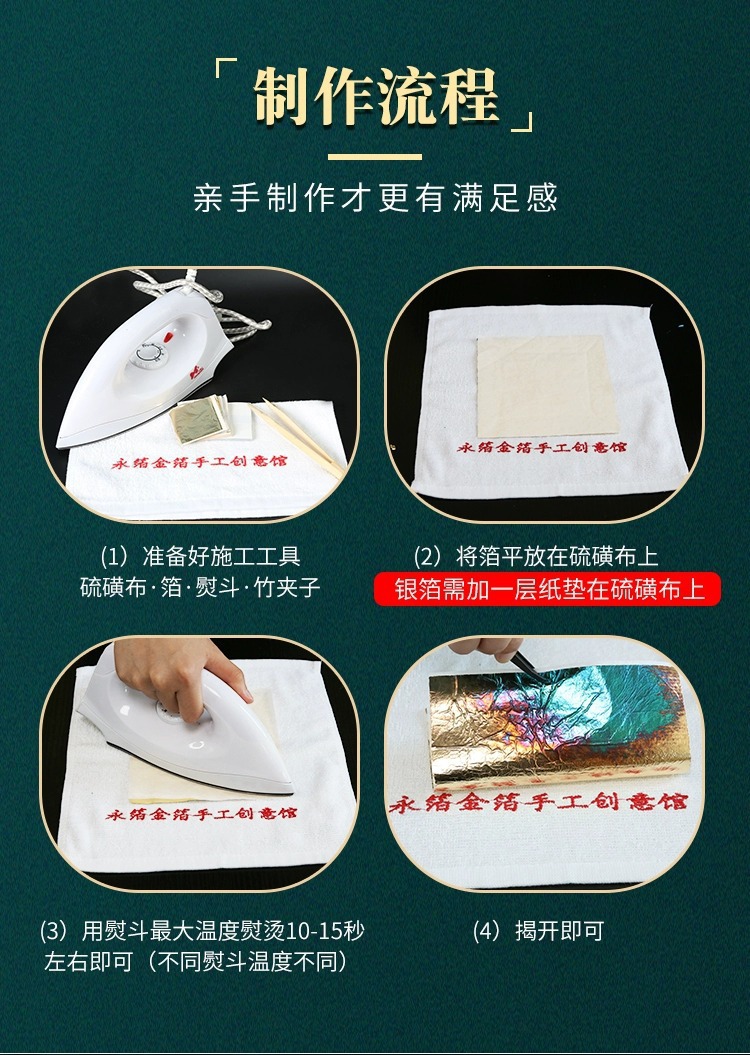 「制作流程」

亲手制作才更有满足感

永绪金箔手工创意馆

永绪金箔手工创意馆

(1) 准备好施工工具
硫磺布·箔·熨斗·竹夹子

(2) 将箔平放在硫磺布上
银箔需加一层纸垫在硫磺布上

永绪金箔手工创意馆

永绪金箔手工创意馆

(3) 用熨斗最大温度熨烫10-15秒左右即可（不同熨斗温度不同）

(4) 揭开即可