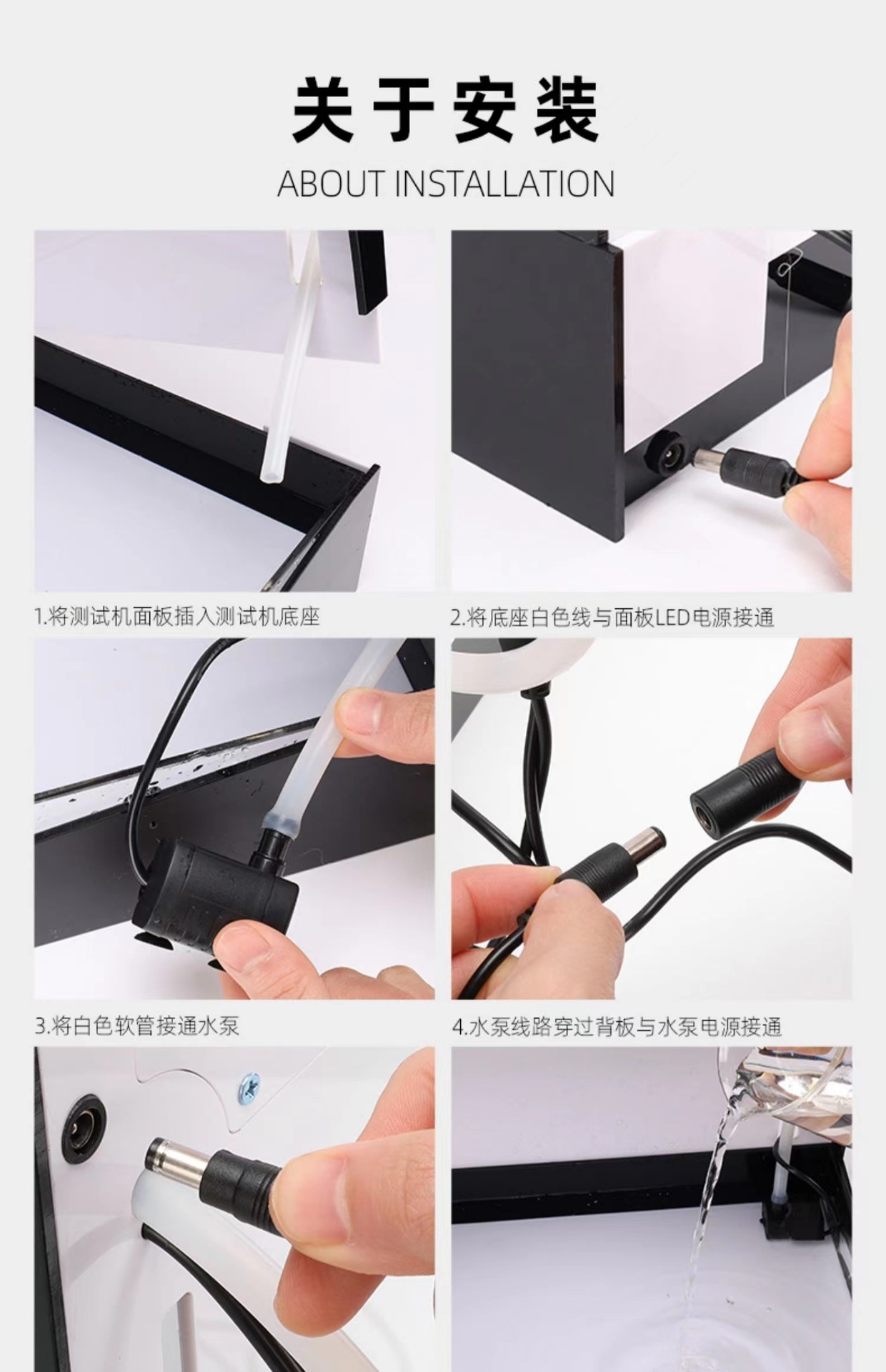 关于安装

ABOUT INSTALLATION

1.将测试机面板插入测试机底座

2.将底座白色线与面板LED电源接通

3.将白色软管接通水泵

4.水泵线路穿过背板与水泵电源接通