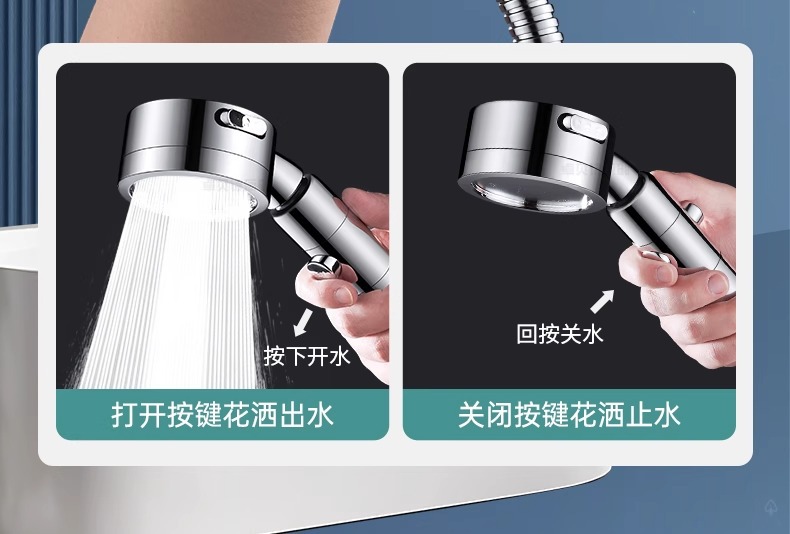 按下开水

打开按键花洒出水

回按关水

关闭按键花洒止水