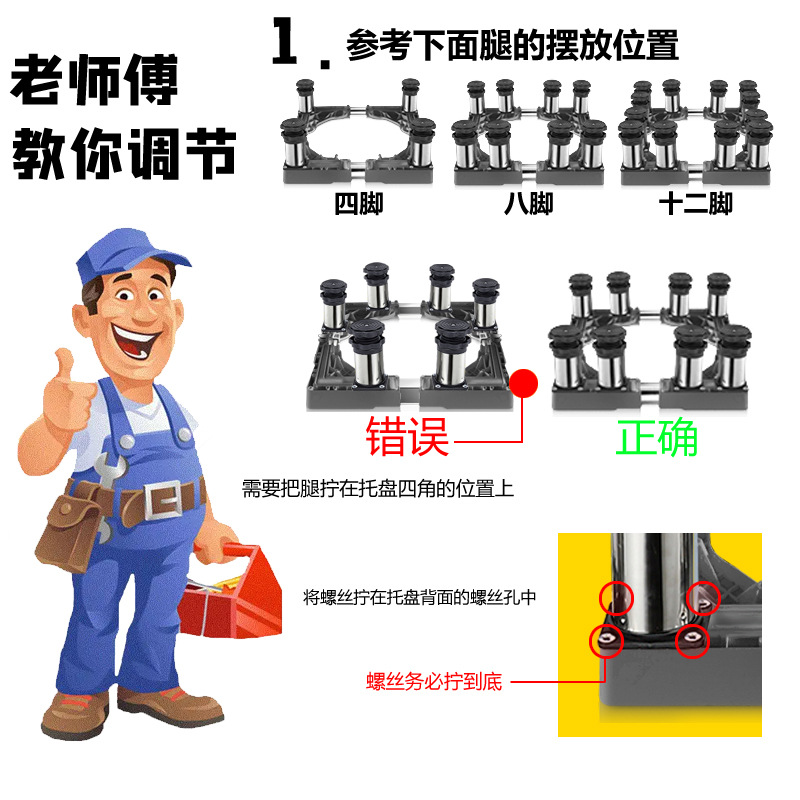 老师傅
教你调节

1. 参考下面腿的摆放位置

四脚 八脚 十二脚

错误 正确

需要把腿拧在托盘四角的位置上

将螺丝拧在托盘背面的螺丝孔中

螺丝务必拧到底