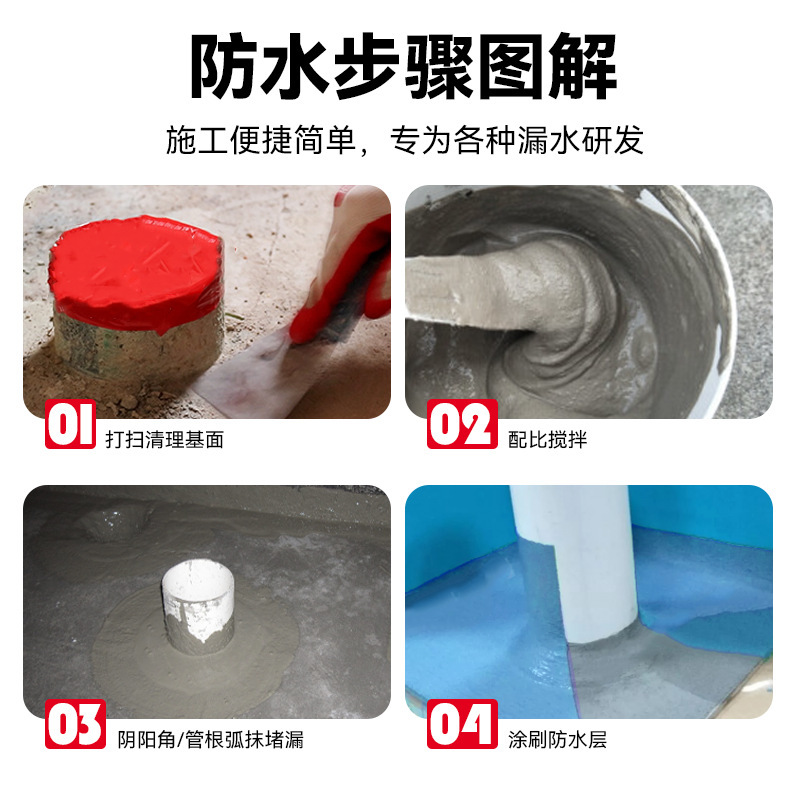 防水步骤图解

施工便捷简单，专为各种漏水研发

01 打扫清理基面

02 配比搅拌

03 阴阳角/管根弧抹堵漏

04 涂刷防水层