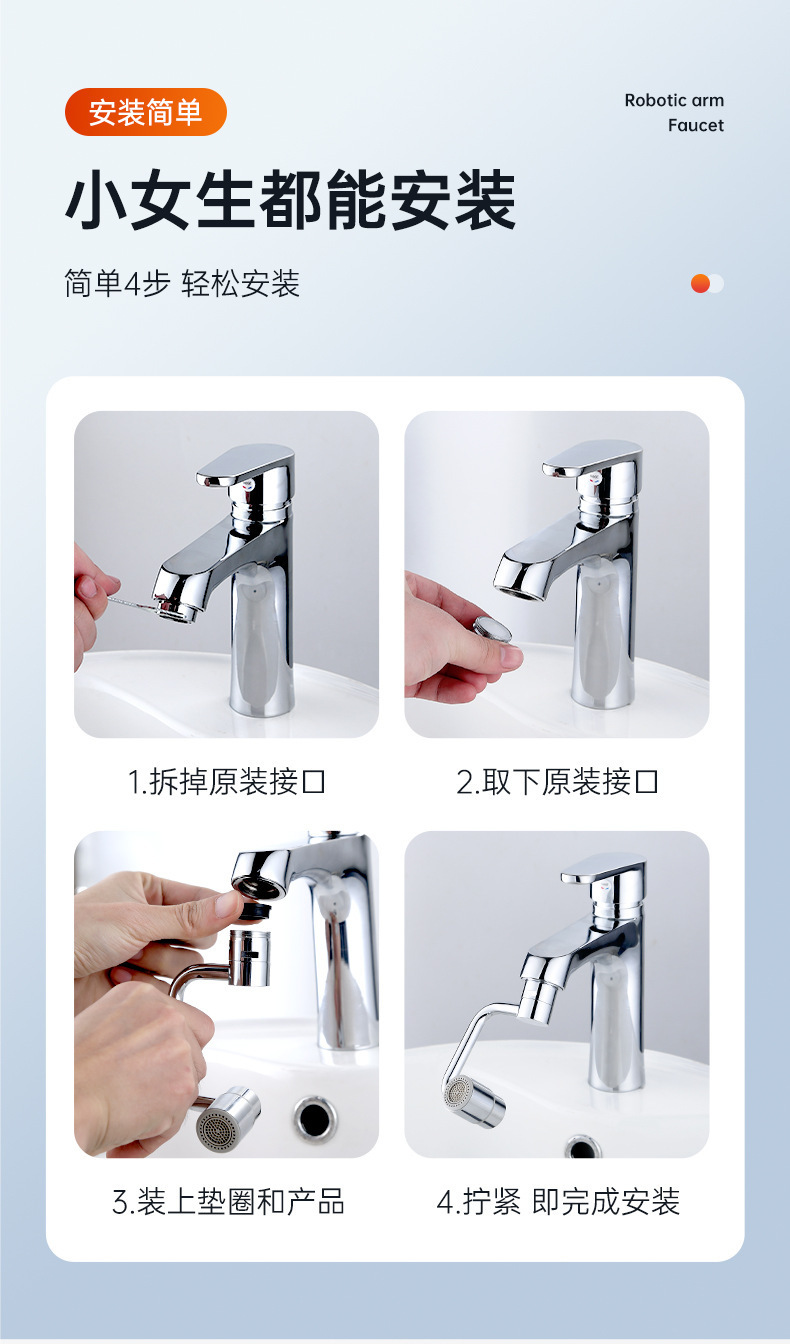 安装简单

Robotic arm
Faucet

小女生都能安装

简单4步 轻松安装

1.拆掉原装接口

2.取下原装接口

3.装上垫圈和产品

4.拧紧 即完成安装