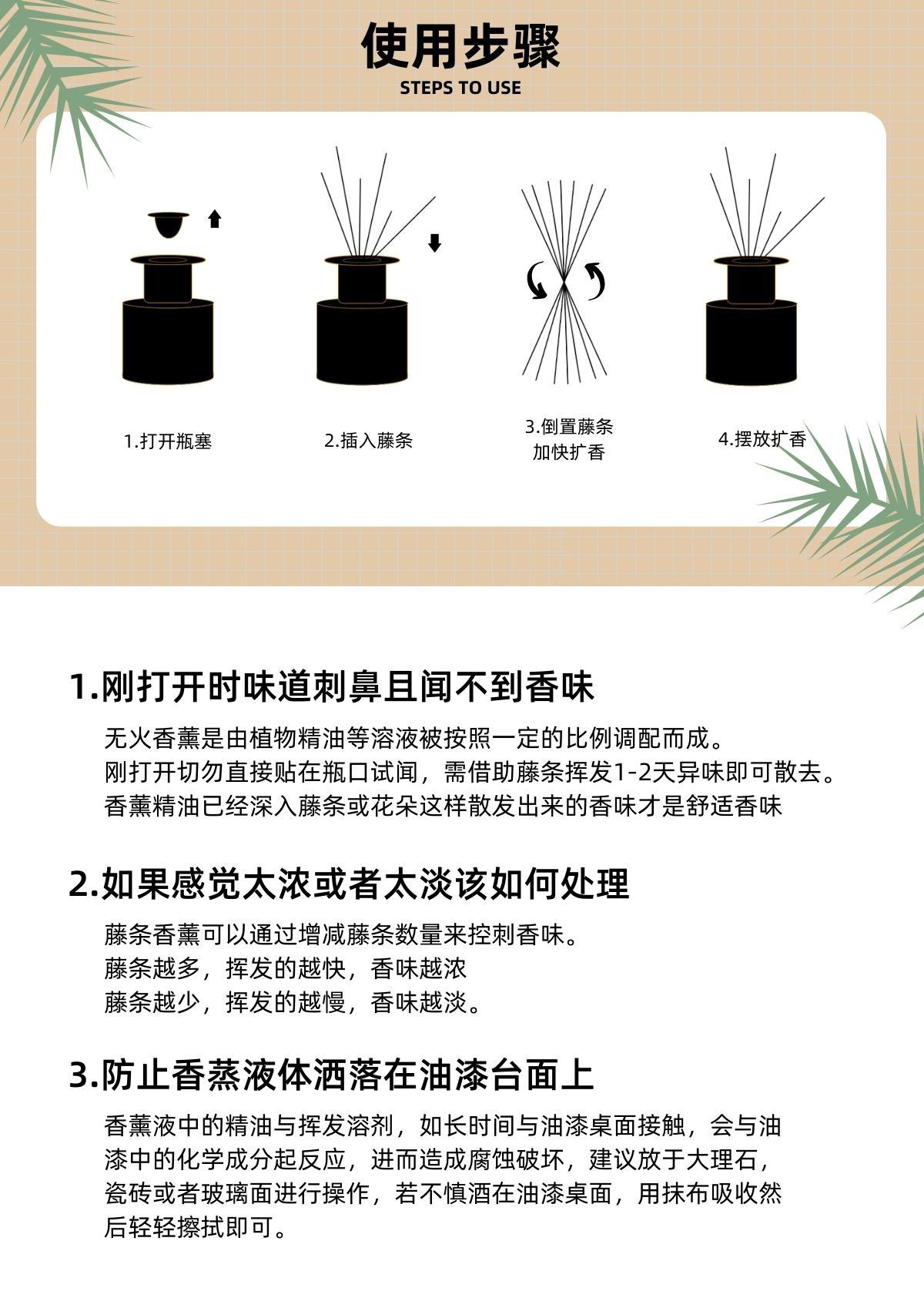 使用步骤
STEPS TO USE

1.打开瓶塞

2.插入藤条

3.倒置藤条
加快扩香

4.摆放扩香

1.刚打开时味道刺鼻且闻不到香味

无火香薰是由植物精油等溶液被按照一定的比例调配而成。
刚打开切勿直接贴在瓶口试闻，需借助藤条挥发1-2天异味即可散去。
香薰精油已经深入藤条或花朵这样散发出来的香味才是舒适香味

2.如果感觉太浓或者太淡该如何处理

藤条香薰可以通过增减藤条数量来控刺香味。
藤条越多，挥发的越快，香味越浓
藤条越少，挥发的越慢，香味越淡。

3.防止香蒸液体洒落在油漆台面上

香薰液中的精油与挥发溶剂，如长时间与油漆桌面接触，会与油漆中的化学成分起反应，进而造成腐蚀破坏，建议放于大理石，瓷砖或者玻璃面进行操作，若不慎酒在油漆桌面，用抹布吸收然后轻轻擦拭即可。