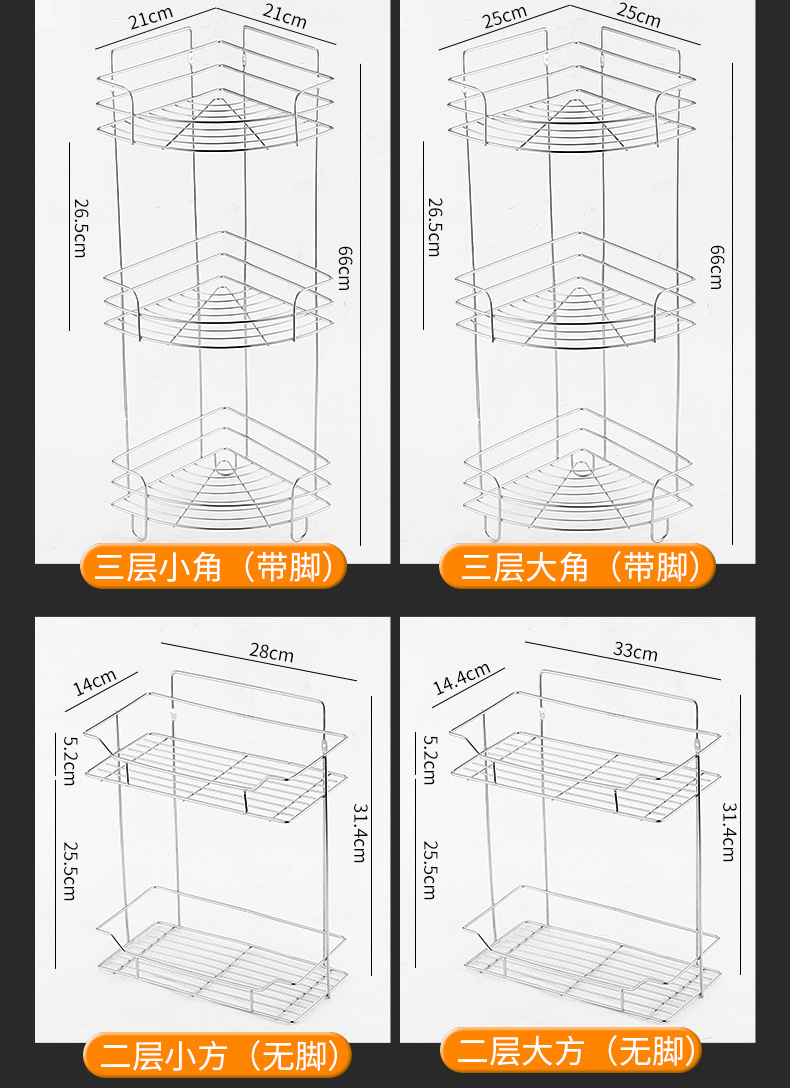 21cm
21cm
26.5cm
66cm
三层小角（带脚）

25cm
25cm
26.5cm
66cm
三层大角（带脚）

14cm
28cm
5.2cm
25.5cm
31.4cm
二层小方（无脚）

14.4cm
33cm
5.2cm
25.5cm
31.4cm
二层大方（无脚）