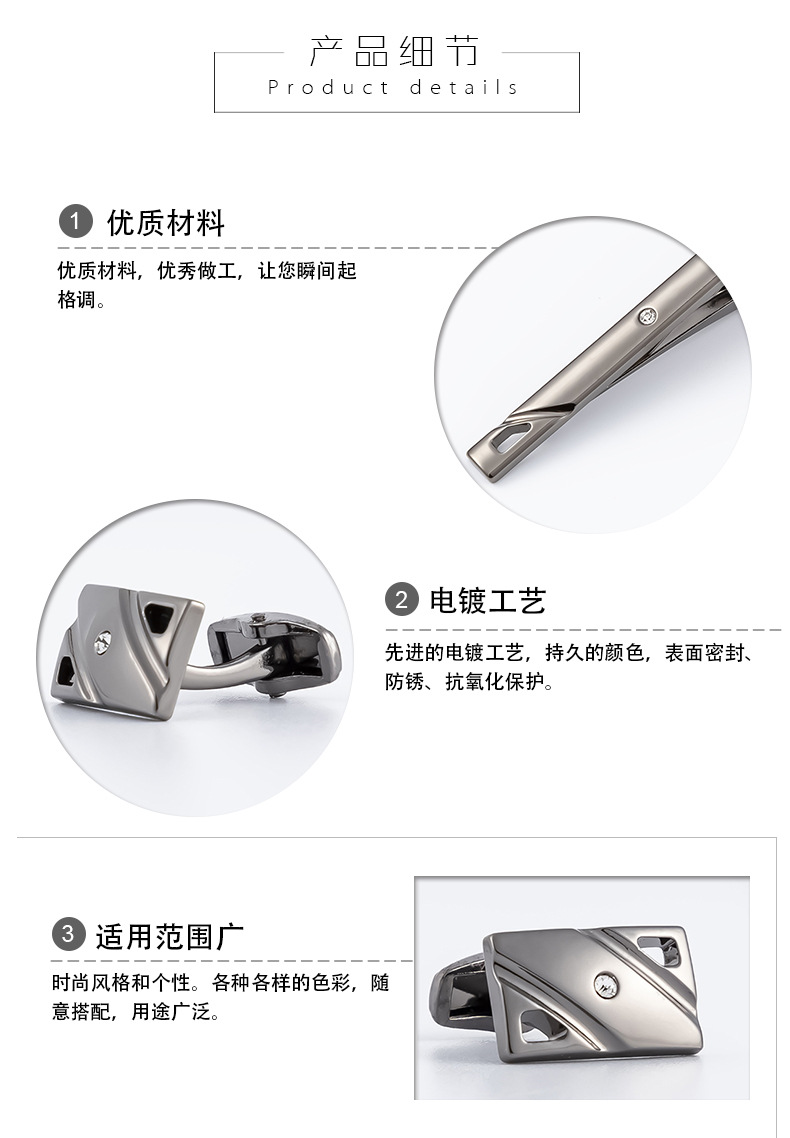 产品细节
Product details

1 优质材料

优质材料，优秀做工，让您瞬间起格调。

2 电镀工艺

先进的电镀工艺，持久的颜色，表面密封、防锈、抗氧化保护。

3 适用范围广

时尚风格和个性。各种各样的色彩，随意搭配，用途广泛。