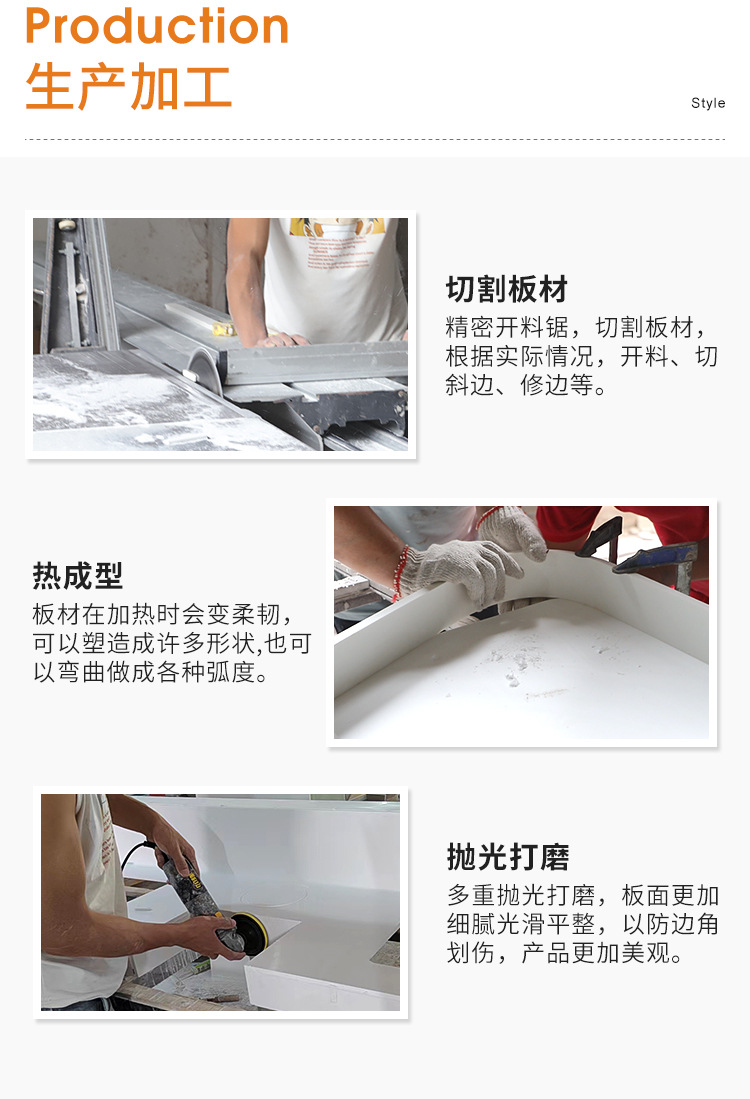 Production
生产加工

Style

切割板材
精密开料锯，切割板材，根据实际情况，开料、切斜边、修边等。

热成型
板材在加热时会变柔韧，可以塑造成许多形状,也可以弯曲做成各种弧度。

抛光打磨
多重抛光打磨，板面更加细腻光滑平整，以防边角划伤，产品更加美观。