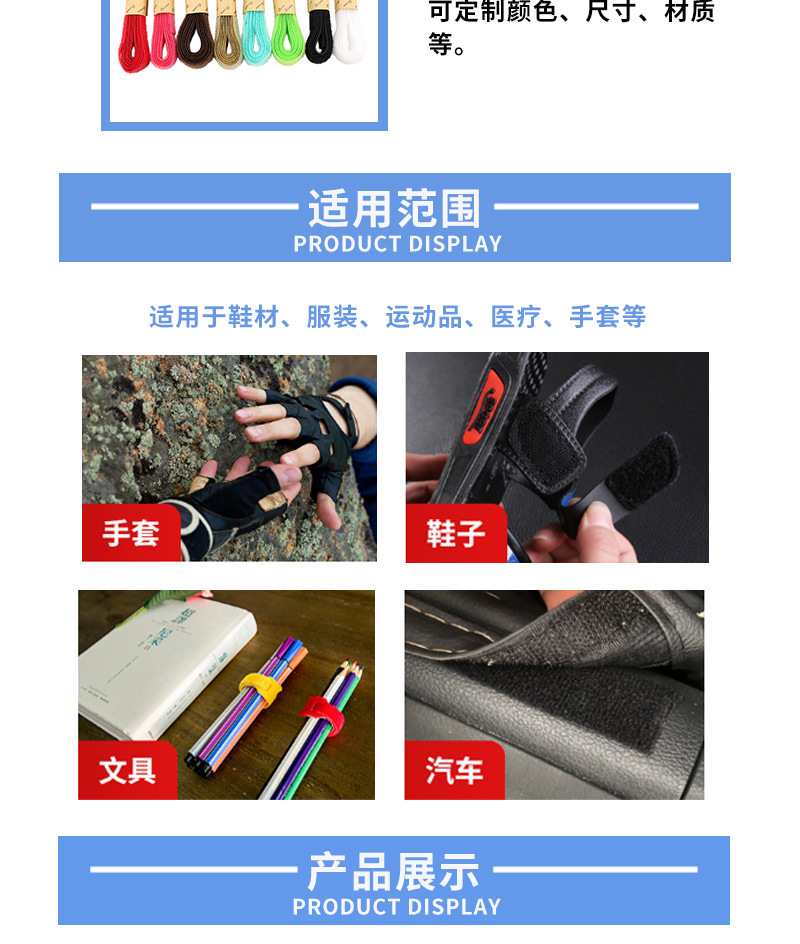 可定制颜色、尺寸、材质等。

适用范围
PRODUCT DISPLAY

适用于鞋材、服装、运动品、医疗、手套等

手套

鞋子

文具

汽车

产品展示
PRODUCT DISPLAY