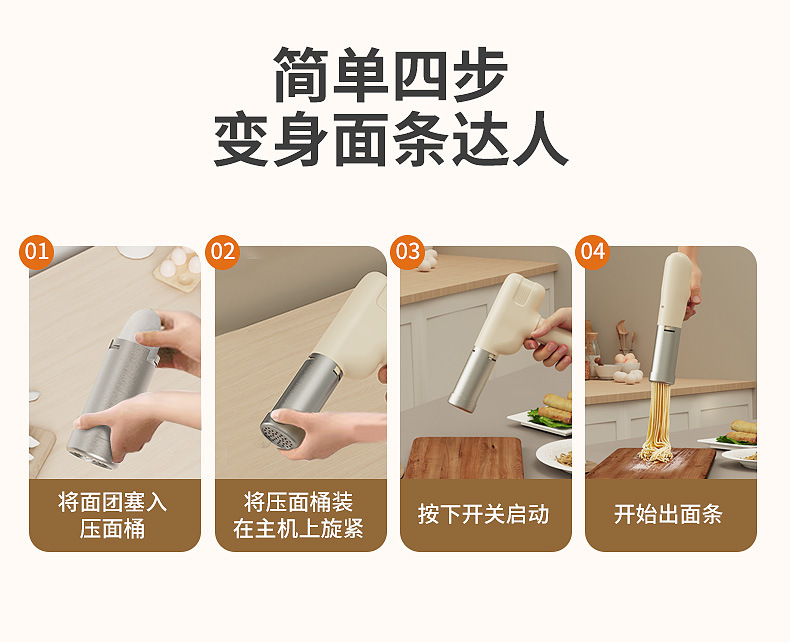 简单四步
变身面条达人

01
将面团塞入压面桶

02
将压面桶装在主机上旋紧

03
按下开关启动

04
开始出面条