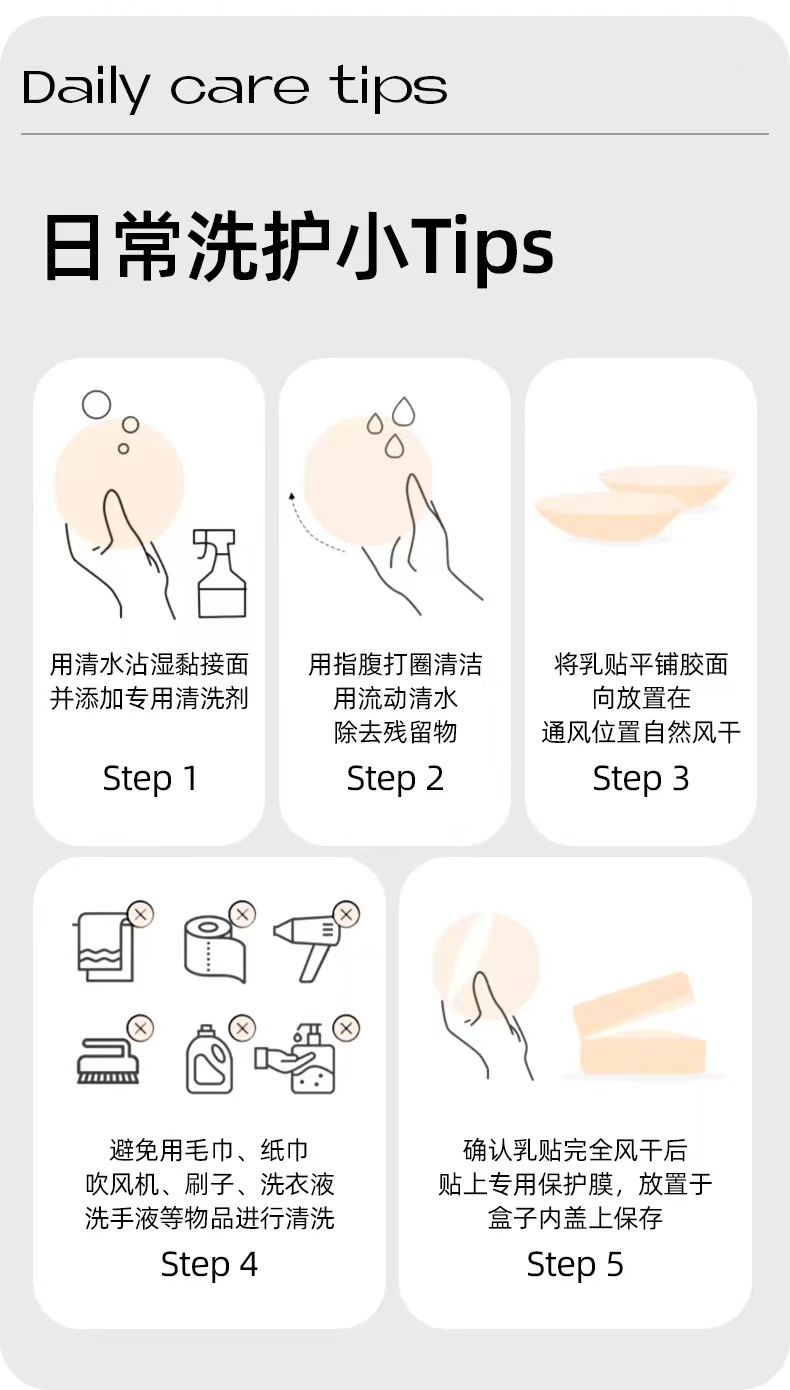 Daily care tips

日常洗护小Tips

用清水沾湿黏接面
并添加专用清洗剂

Step 1

用指腹打圈清洁
用流动清水
除去残留物

Step 2

将乳贴平铺胶面
向放置在
通风位置自然风干

Step 3

避免用毛巾、纸巾
吹风机、刷子、洗衣液
洗手液等物品进行清洗

Step 4

确认乳贴完全风干后
贴上专用保护膜，放置于
盒子内盖上保存

Step 5