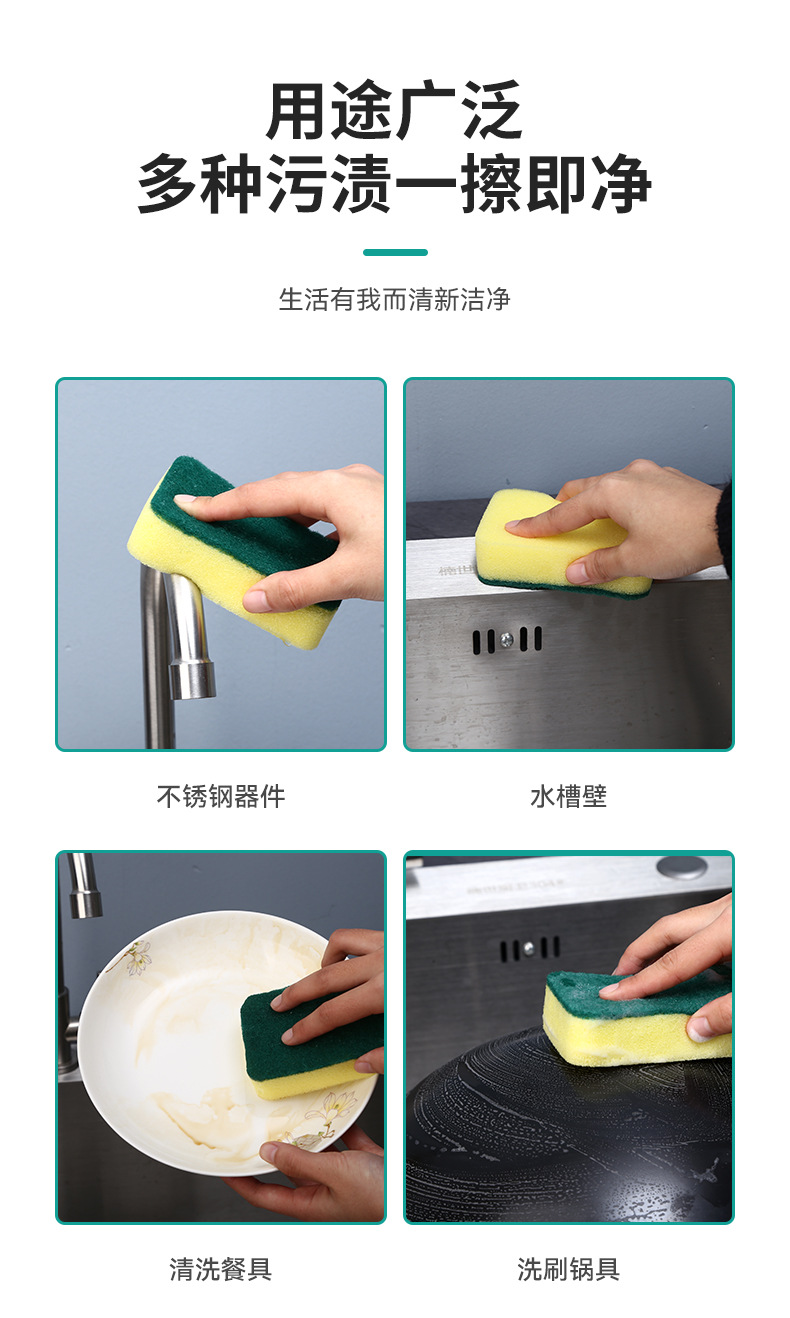 用途广泛
多种污渍一擦即净

生活有我而清新洁净

不锈钢器件

水槽壁

清洗餐具

洗刷锅具