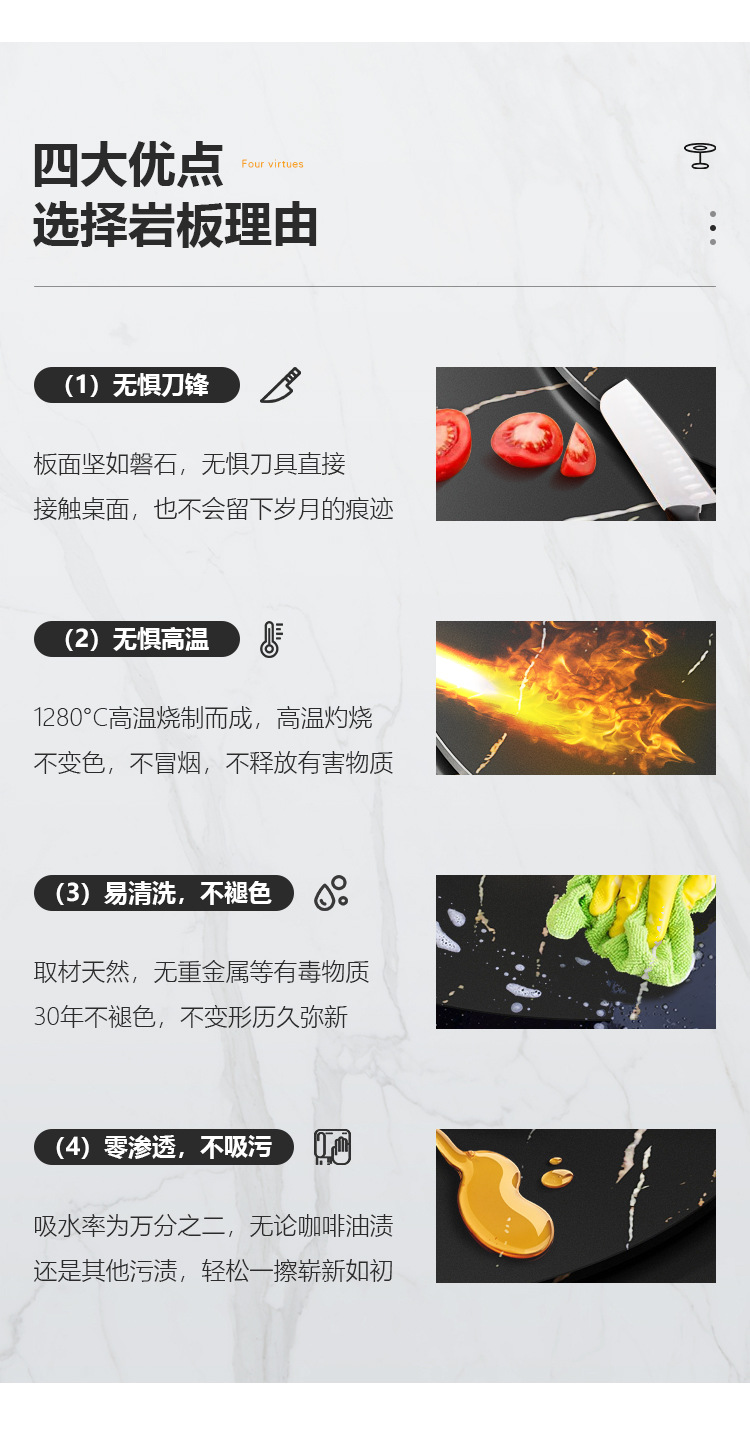 四大优点 Four virtues
选择岩板理由

（1）无惧刀锋

板面坚如磐石，无惧刀具直接接触桌面，也不会留下岁月的痕迹

（2）无惧高温

1280°C高温烧制而成，高温灼烧不变色，不冒烟，不释放有害物质

（3）易清洗，不褪色

取材天然，无重金属等有毒物质30年不褪色，不变形历久弥新

（4）零渗透，不吸污

吸水率为万分之二，无论咖啡油渍还是其他污渍，轻松一擦崭新如初