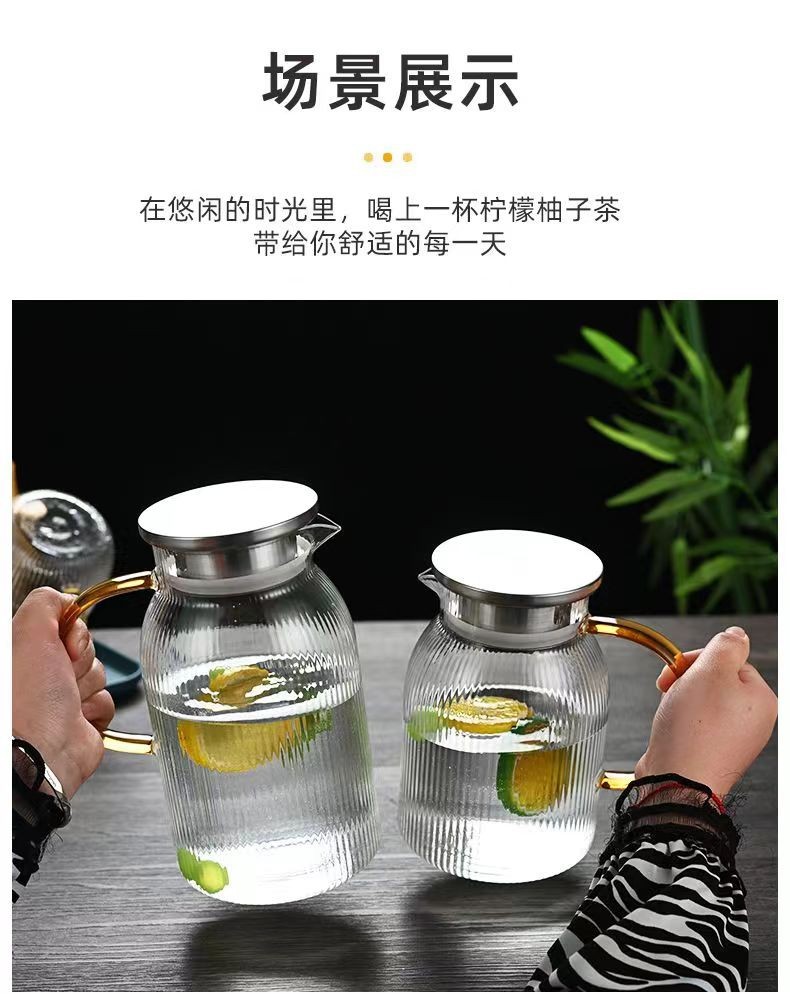 场景展示

在悠闲的时光里，喝上一杯柠檬柚子茶
带给你舒适的每一天