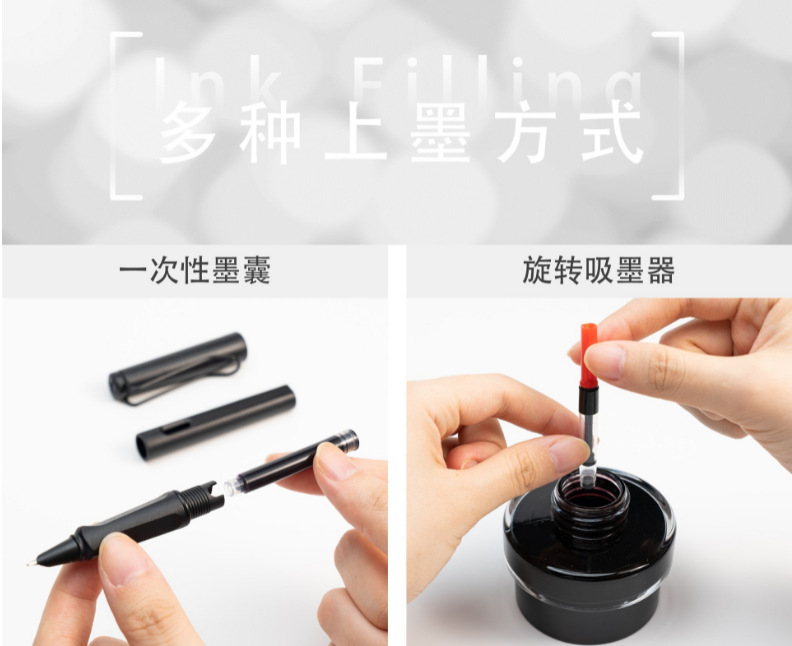 Ink Filling
多种上墨方式

一次性墨囊

旋转吸墨器