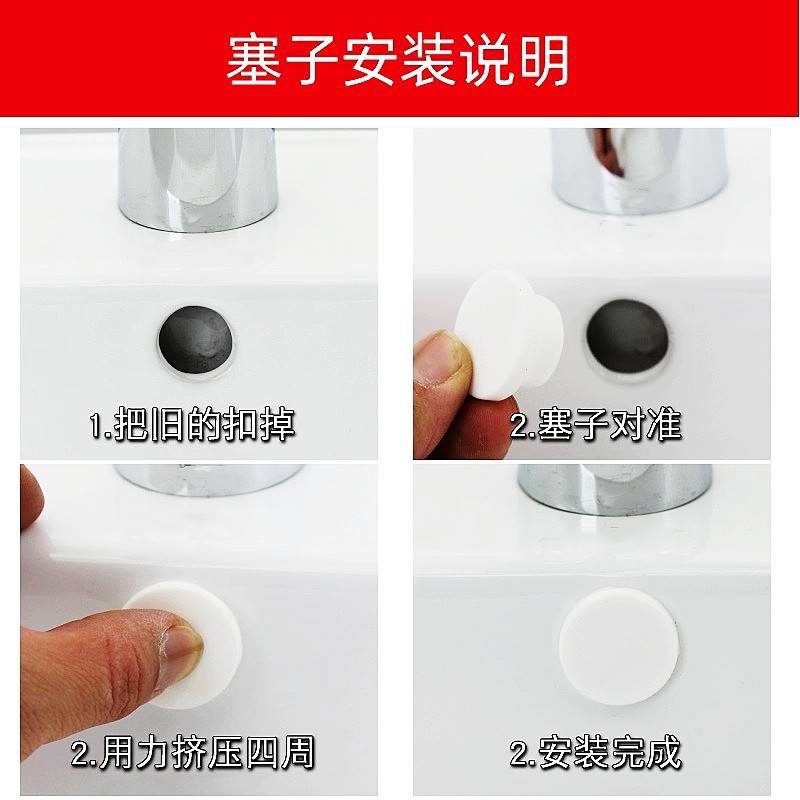 塞子安装说明

1.把旧的扣掉

2.塞子对准

2.用力挤压四周

2.安装完成