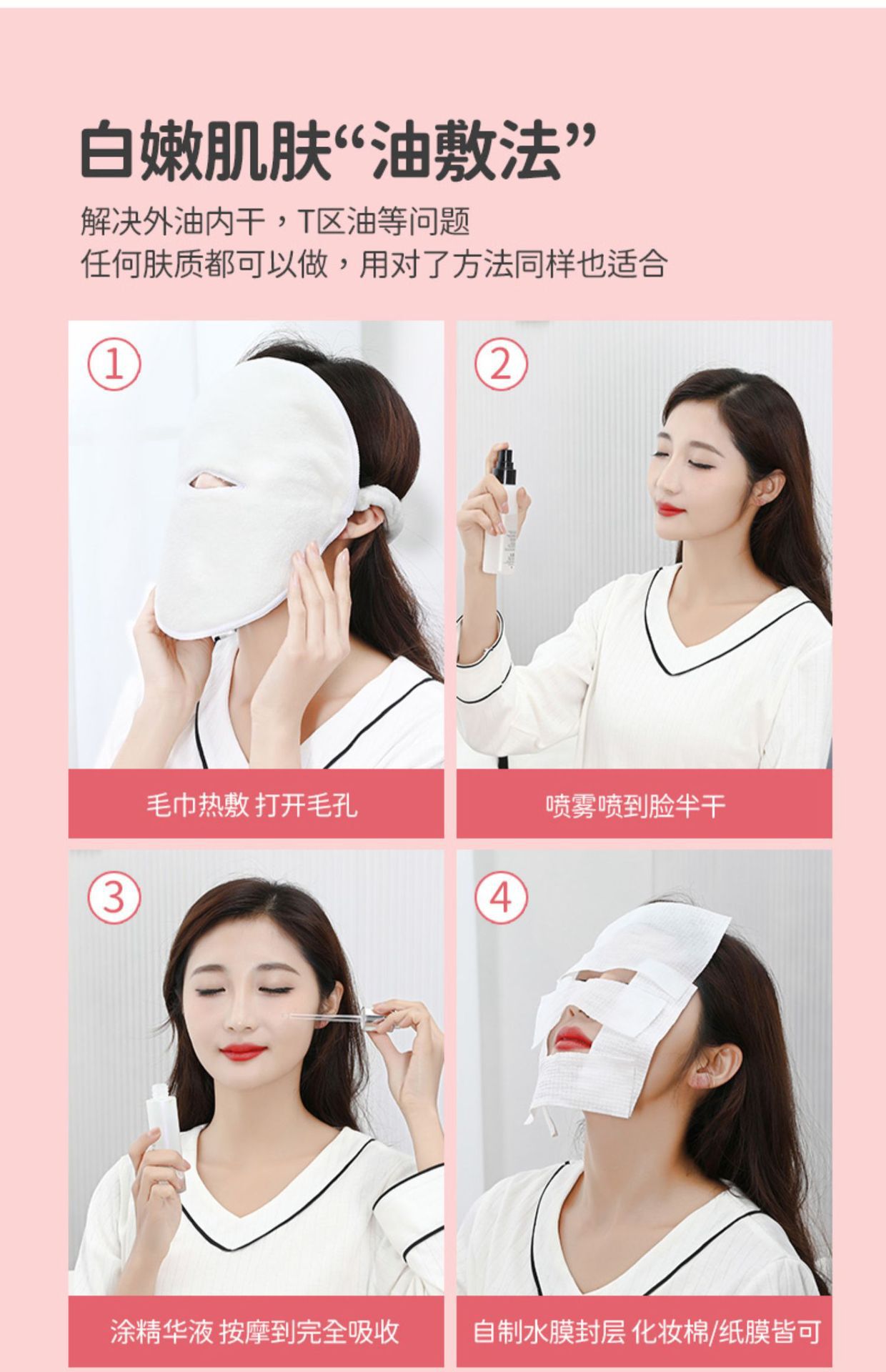 白嫩肌肤“油敷法”

解决外油内干，T区油等问题
任何肤质都可以做，用对了方法同样也适合

①
毛巾热敷 打开毛孔

②
喷雾喷到脸半干

③
涂精华液 按摩到完全吸收

④
自制水膜封层 化妆棉/纸膜皆可