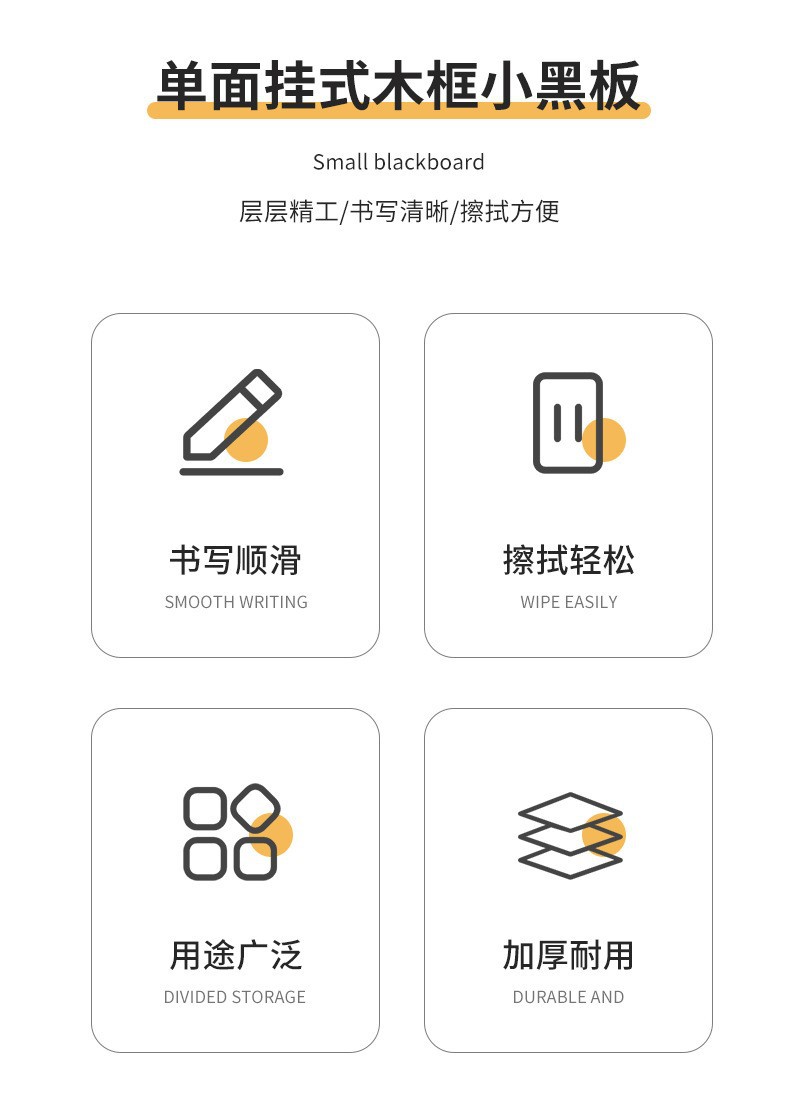 单面挂式木框小黑板

Small blackboard

层层精工/书写清晰/擦拭方便

书写顺滑
SMOOTH WRITING

擦拭轻松
WIPE EASILY

用途广泛
DIVIDED STORAGE

加厚耐用
DURABLE AND