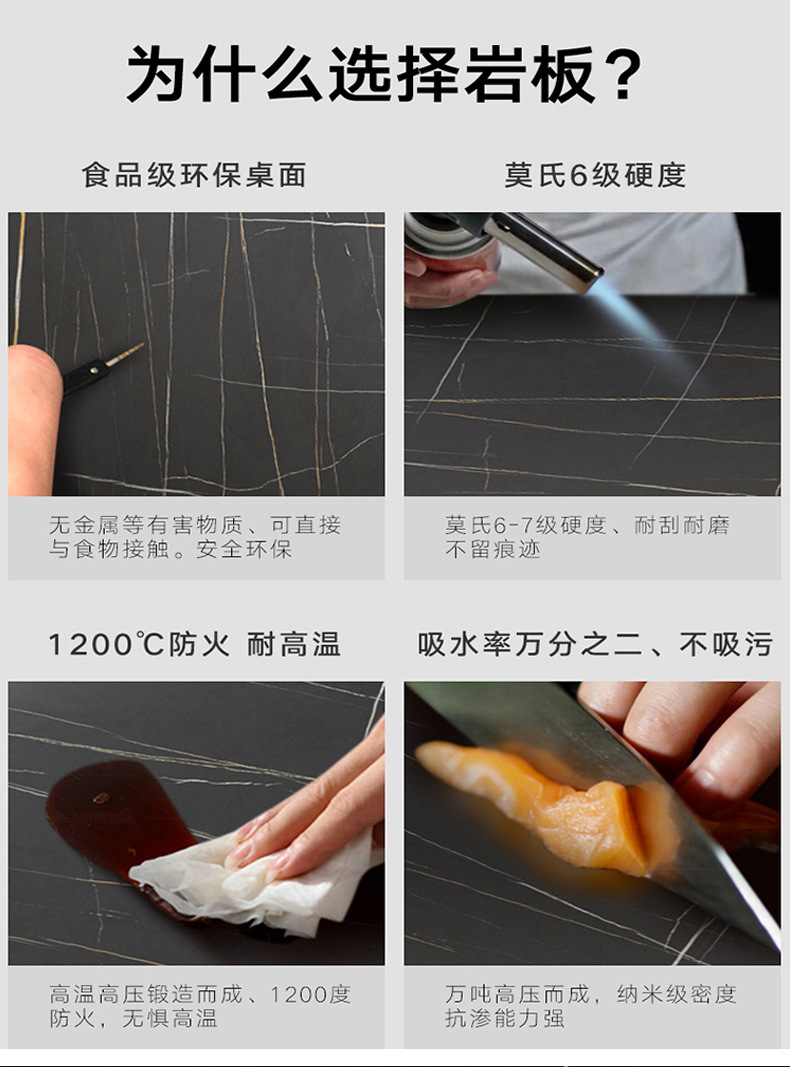 为什么选择岩板？

食品级环保桌面

无金属等有害物质、可直接与食物接触。安全环保

莫氏6级硬度

莫氏6-7级硬度、耐刮耐磨不留痕迹

1200℃防火 耐高温

高温高压锻造而成、1200度防火，无惧高温

吸水率万分之二、不吸污

万吨高压而成，纳米级密度抗渗能力强