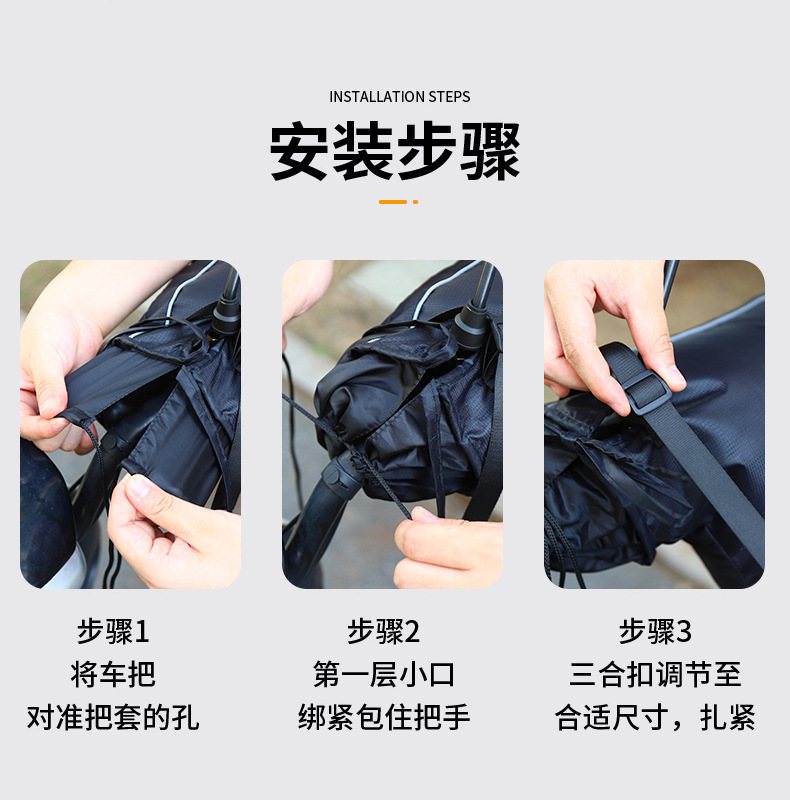 INSTALLATION STEPS

安装步骤

步骤1
将车把
对准把套的孔

步骤2
第一层小口
绑紧包住把手

步骤3
三合扣调节至
合适尺寸，扎紧