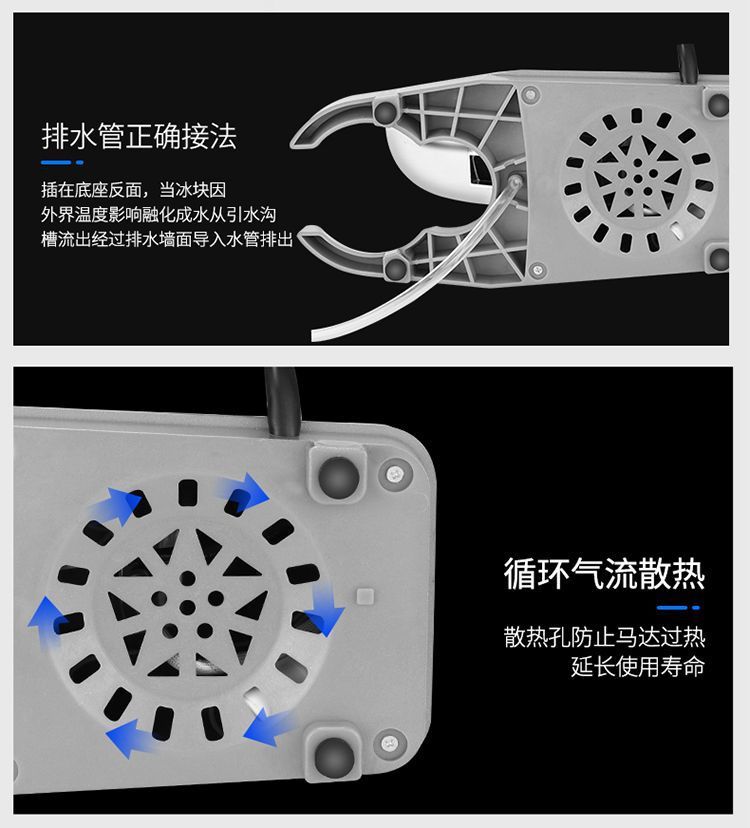 排水管正确接法

插在底座反面，当冰块因
外界温度影响融化成水从引水沟
槽流出经过排水墙面导入水管排出

循环气流散热

散热孔防止马达过热
延长使用寿命