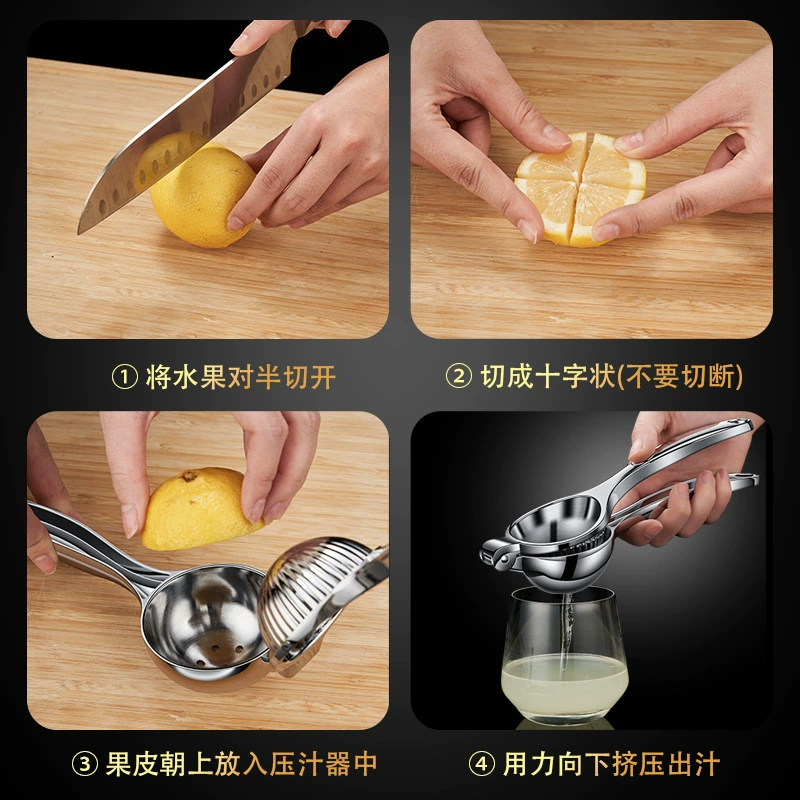 ① 将水果对半切开

② 切成十字状(不要切断)

③ 果皮朝上放入压汁器中

④ 用力向下挤压出汁