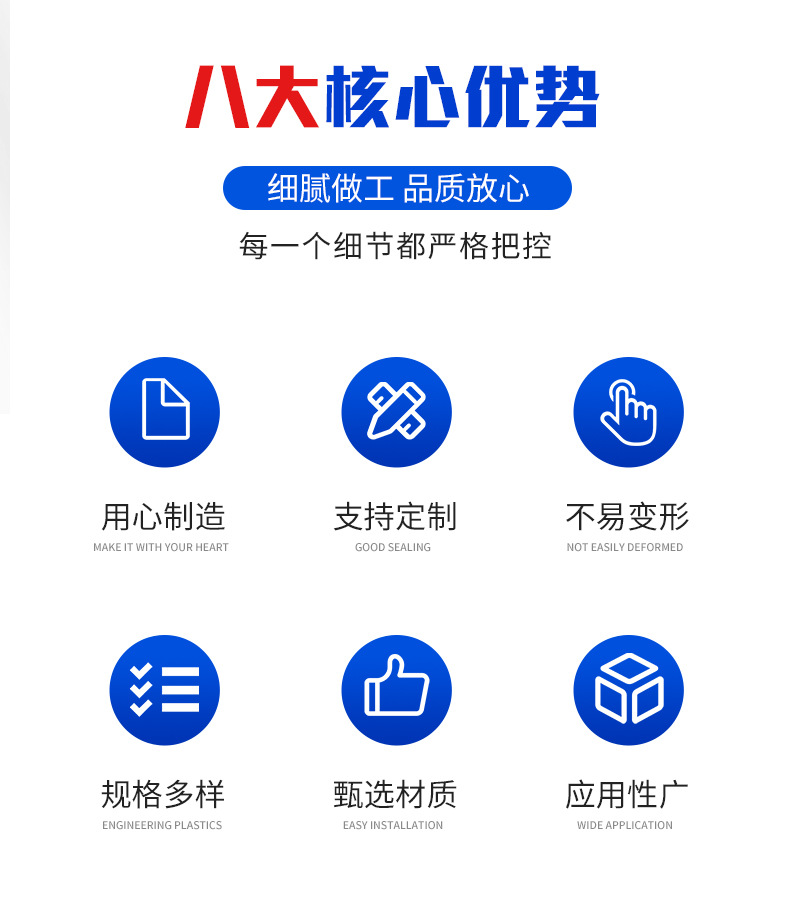 八大核心优势

细腻做工 品质放心

每一个细节都严格把控

用心制造
MAKE IT WITH YOUR HEART

支持定制
GOOD SEALING

不易变形
NOT EASILY DEFORMED

规格多样
ENGINEERING PLASTICS

甄选材质
EASY INSTALLATION

应用性广
WIDE APPLICATION