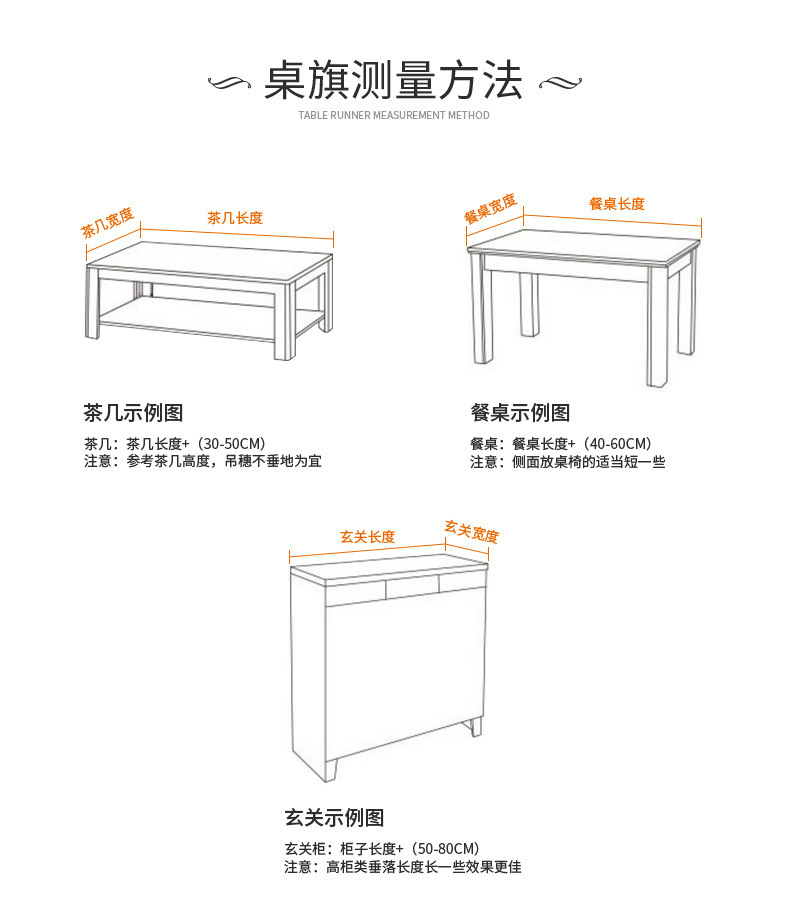 桌旗测量方法
TABLE RUNNER MEASUREMENT METHOD

茶几宽度
茶几长度

茶几示例图
茶几：茶几长度+（30-50CM）
注意：参考茶几高度，吊穗不垂地为宜

餐桌宽度
餐桌长度

餐桌示例图
餐桌：餐桌长度+（40-60CM）
注意：侧面放桌椅的适当短一些

玄关长度
玄关宽度

玄关示例图
玄关柜：柜子长度+（50-80CM）
注意：高柜类垂落长度长一些效果更佳