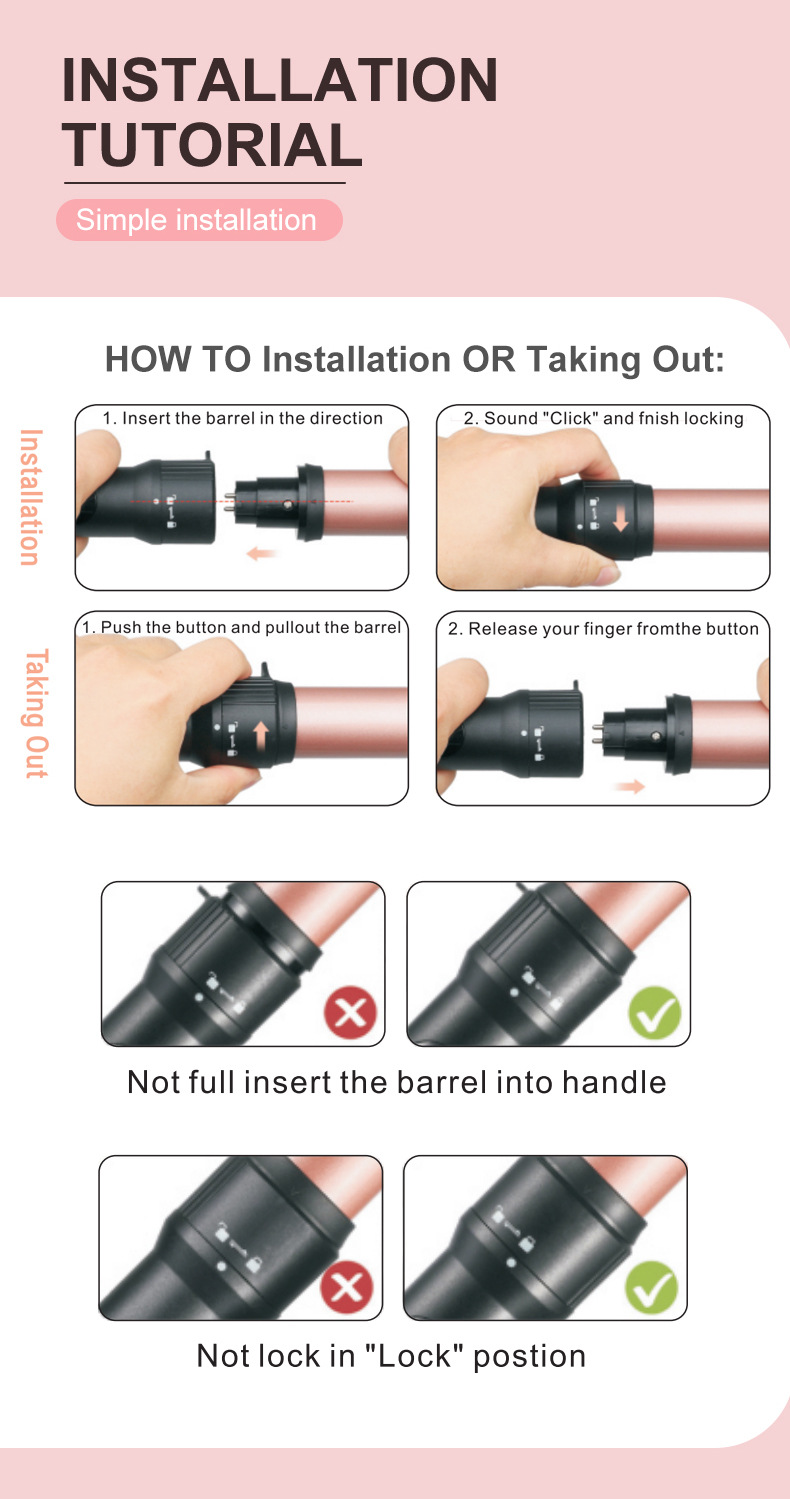 INSTALLATION TUTORIAL

Simple installation

HOW TO Installation OR Taking Out:

Installation

1. Insert the barrel in the direction

2. Sound "Click" and fnish locking

Taking Out

1. Push the button and pullout the barrel

2. Release your finger fromthe button

Not full insert the barrel into handle

Not lock in "Lock" postion