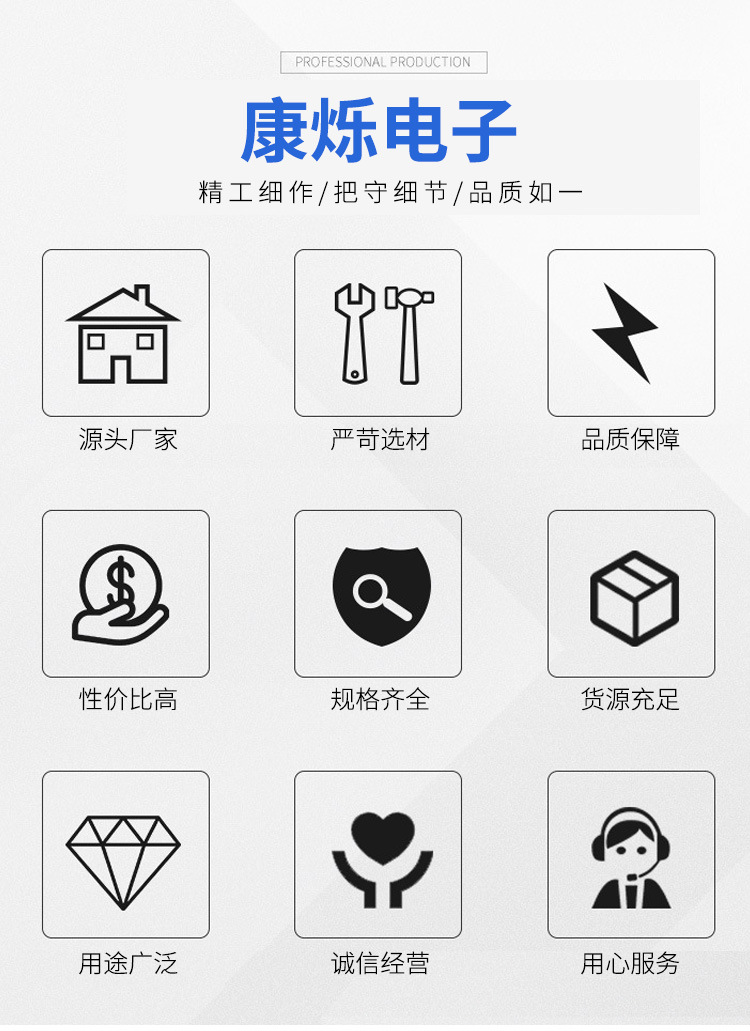 PROFESSIONAL PRODUCTION

康烁电子

精工细作/把守细节/品质如一

源头厂家

严苛选材

品质保障

性价比高

规格齐全

货源充足

用途广泛

诚信经营

用心服务