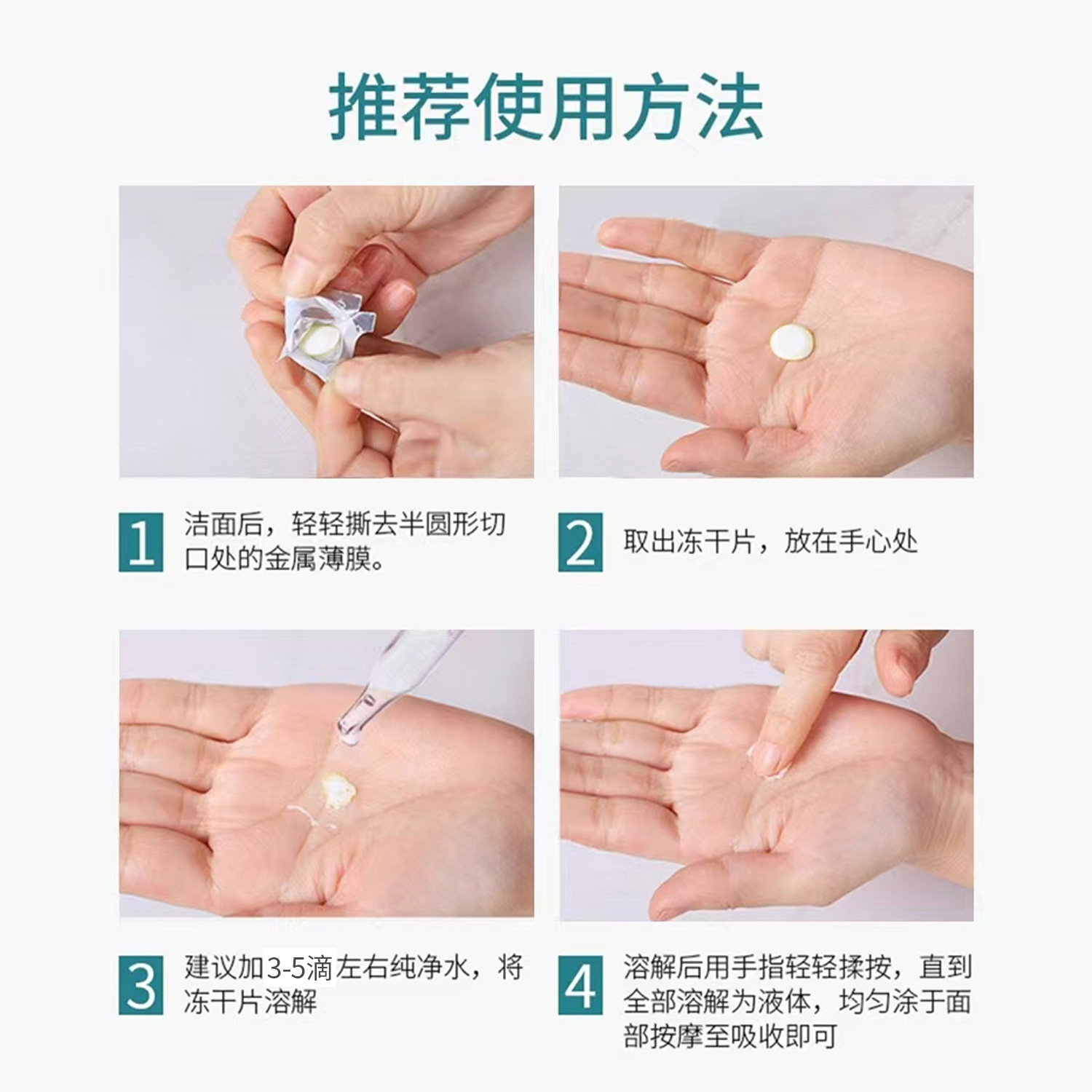 推荐使用方法

1 洁面后，轻轻撕去半圆形切口处的金属薄膜。

2 取出冻干片，放在手心处

3 建议加3-5滴左右纯净水，将冻干片溶解

4 溶解后用手指轻轻揉按，直到全部溶解为液体，均匀涂于面部按摩至吸收即可