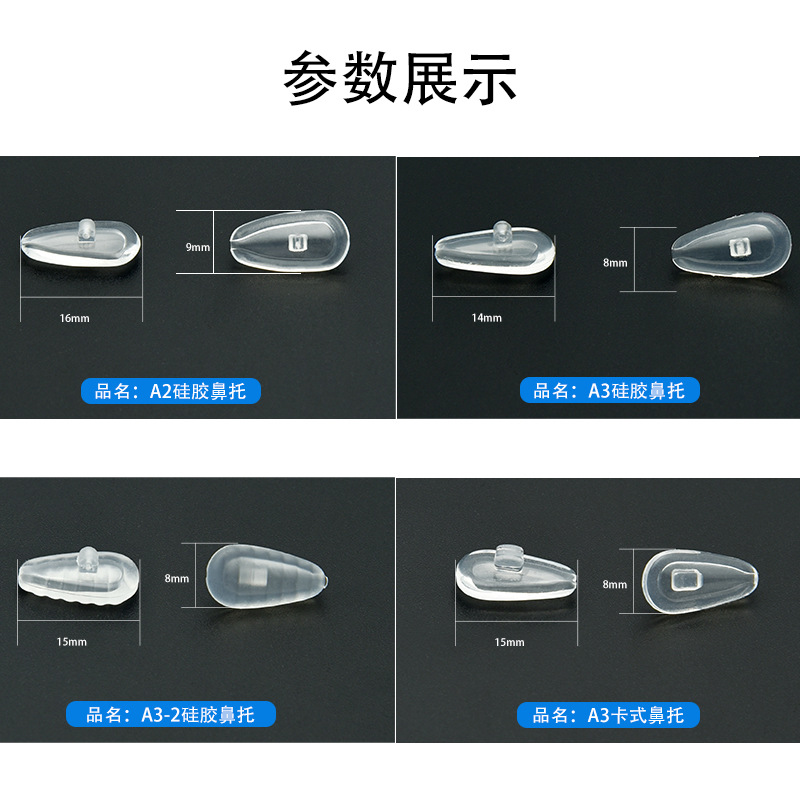 参数展示

9mm

16mm

品名：A2硅胶鼻托

8mm

14mm

品名：A3硅胶鼻托

8mm

15mm

品名：A3-2硅胶鼻托

8mm

15mm

品名：A3卡式鼻托