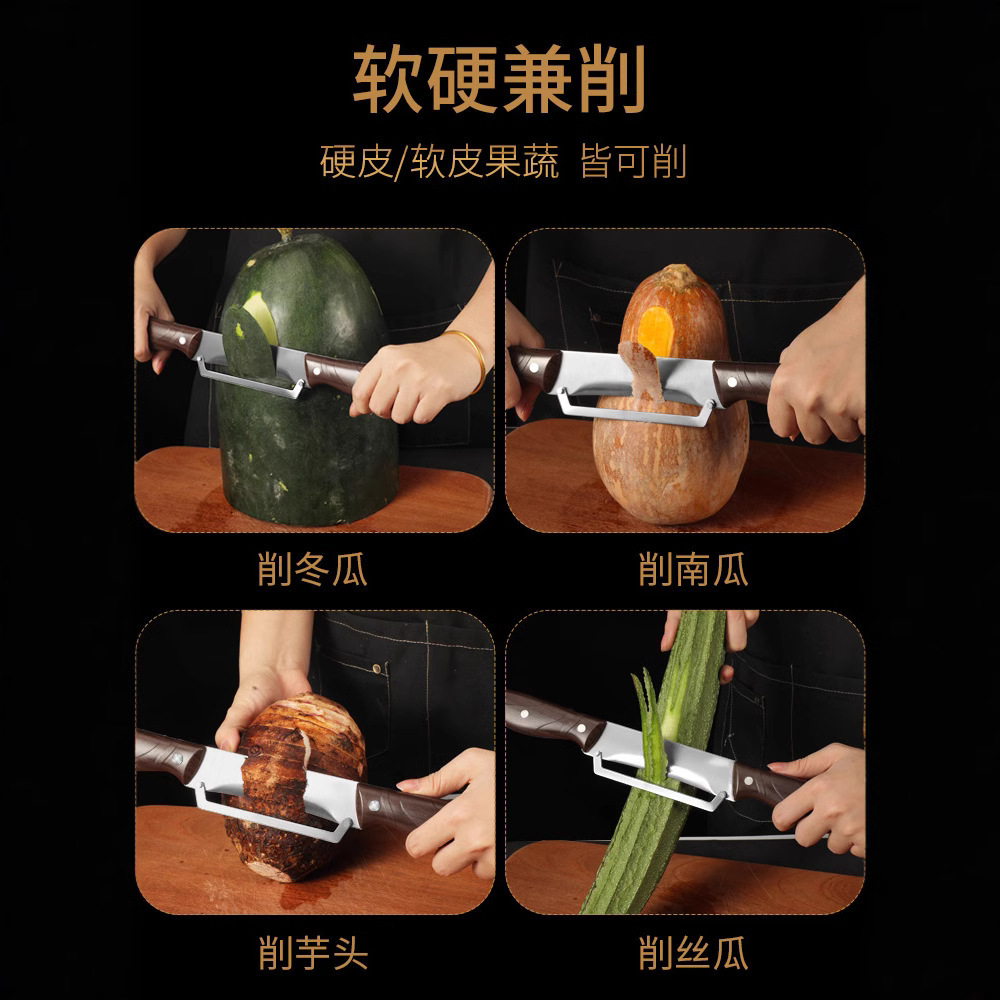 软硬兼削

硬皮/软皮果蔬 皆可削

削冬瓜

削南瓜

削芋头

削丝瓜