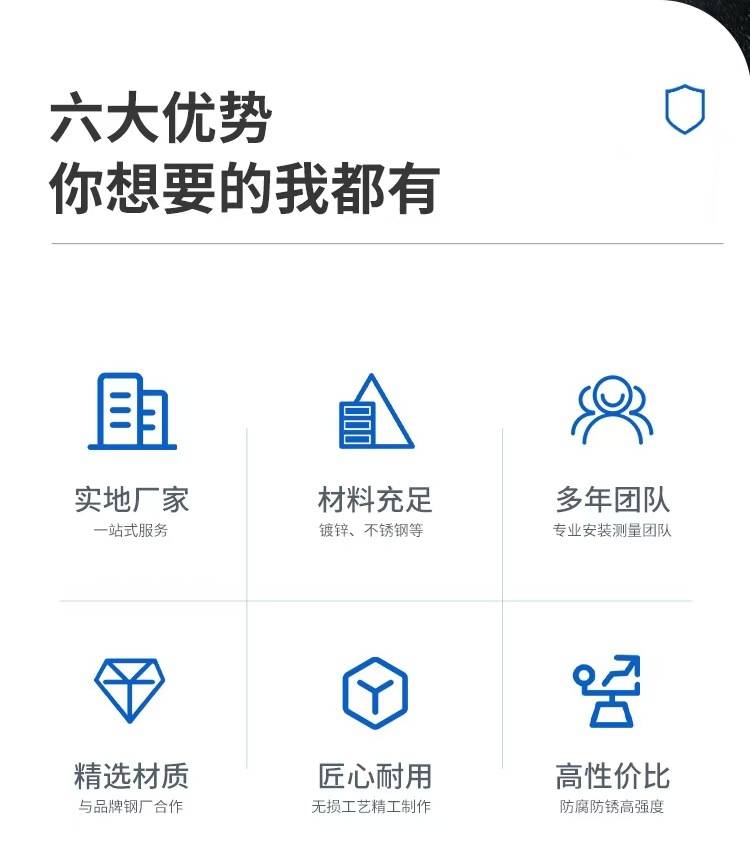 六大优势
你想要的我都有

实地厂家
一站式服务

材料充足
镀锌、不锈钢等

多年团队
专业安装测量团队

精选材质
与品牌钢厂合作

匠心耐用
无损工艺精工制作

高性价比
防腐防锈高强度