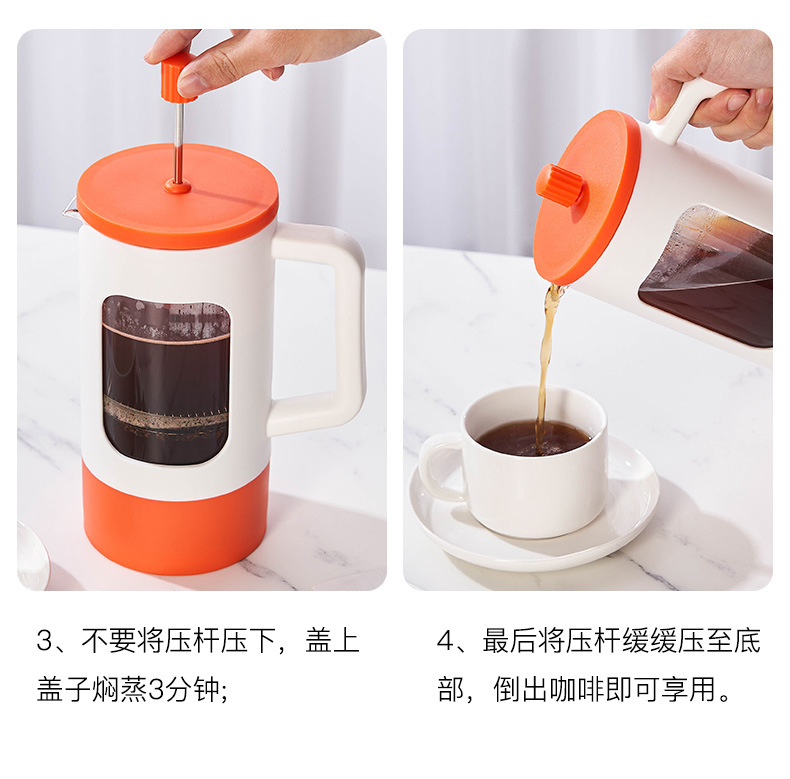 3、不要将压杆压下，盖上盖子焖蒸3分钟;

4、最后将压杆缓缓压至底部，倒出咖啡即可享用。