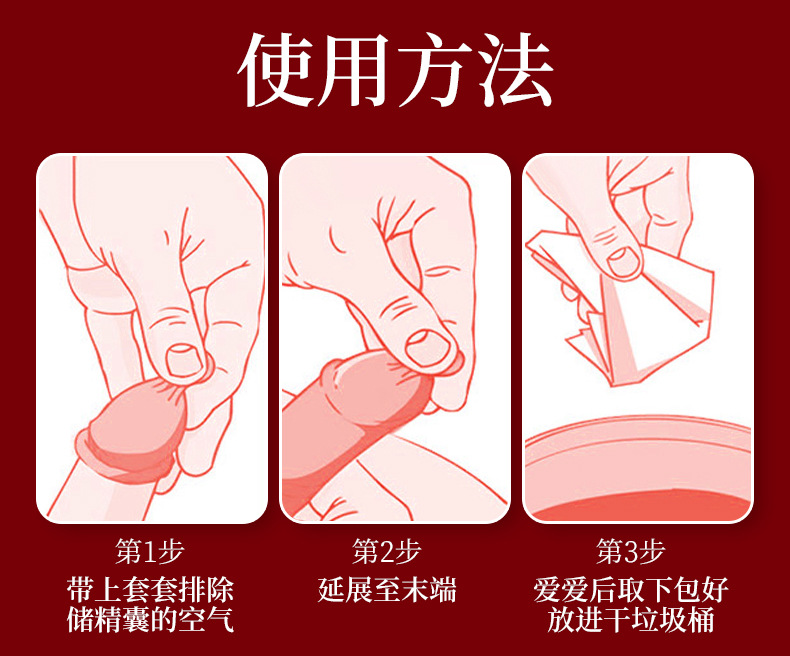 使用方法

第1步
带上套套排除储精囊的空气

第2步
延展至末端

第3步
爱爱后取下包好放进干垃圾桶