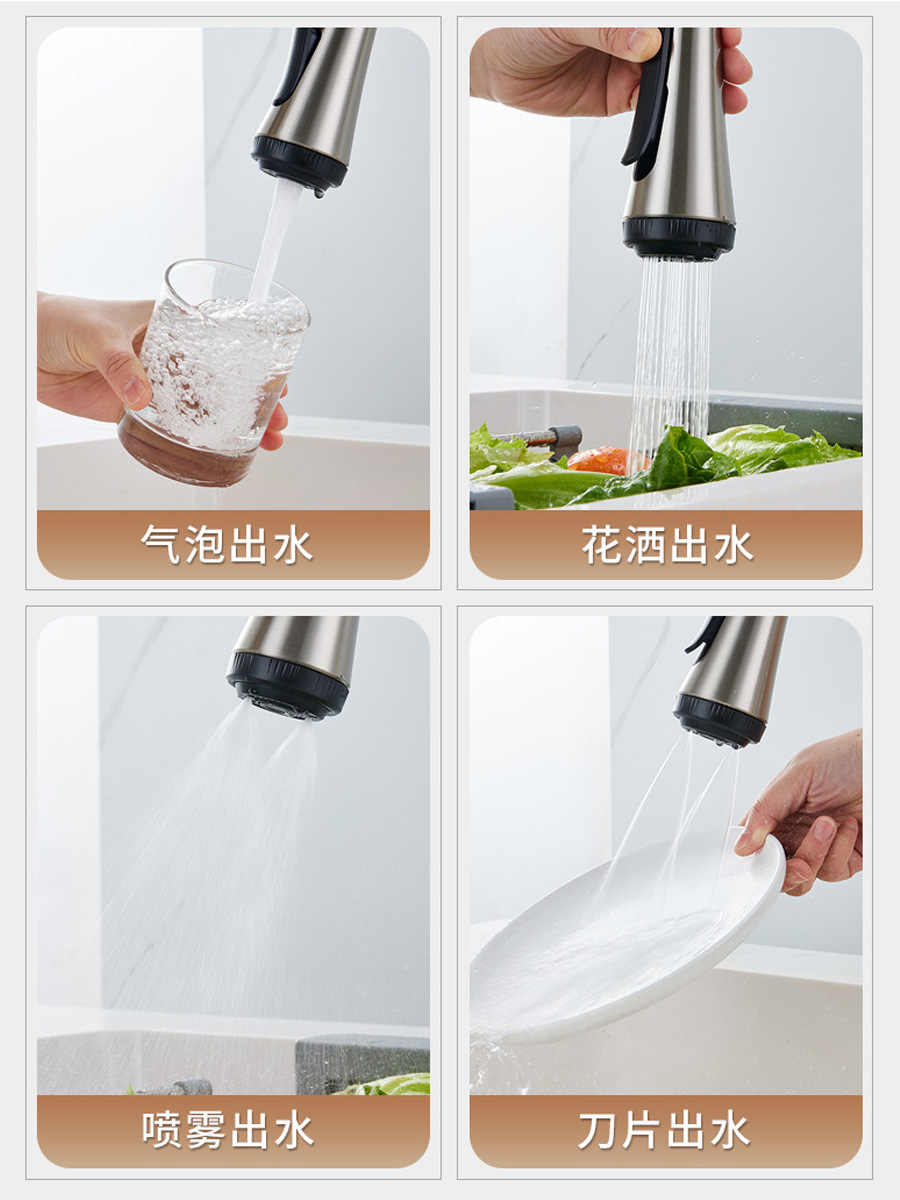 气泡出水

花洒出水

喷雾出水

刀片出水