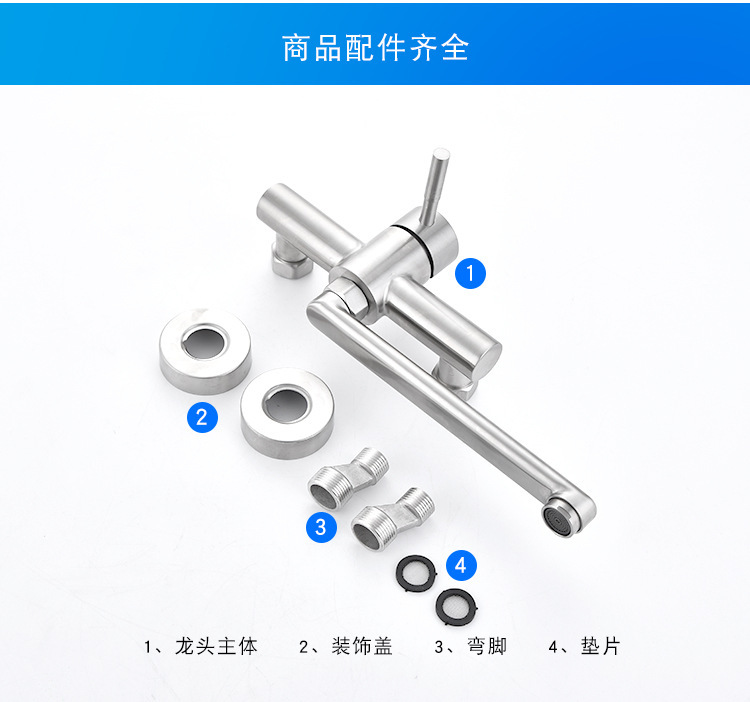 商品配件齐全

1

2

3

4

1、龙头主体　2、装饰盖　3、弯脚　4、垫片