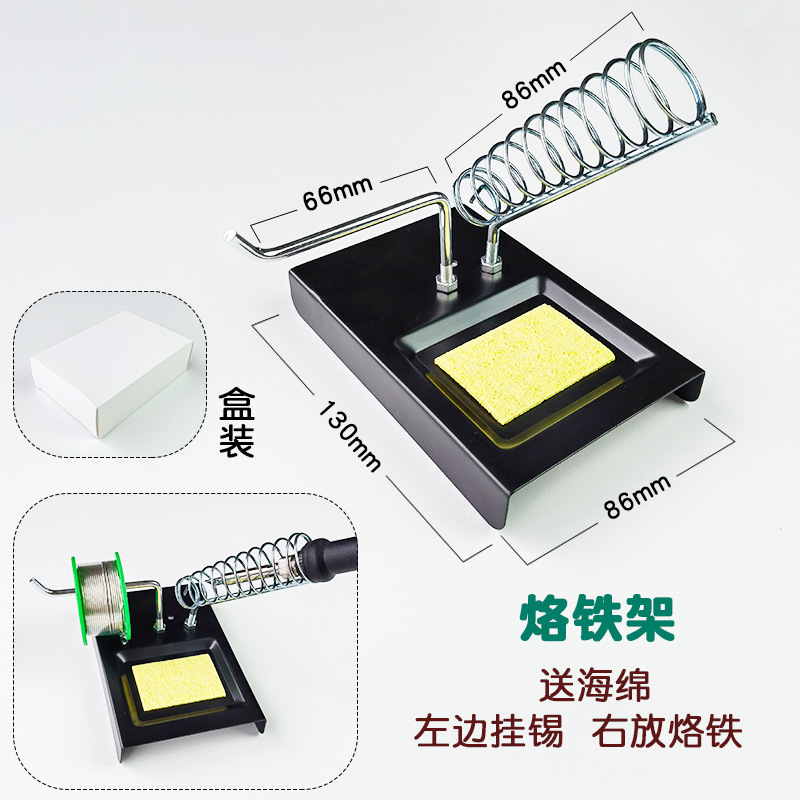 86mm

66mm

盒装

130mm

86mm

烙铁架

送海绵

左边挂锡 右放烙铁