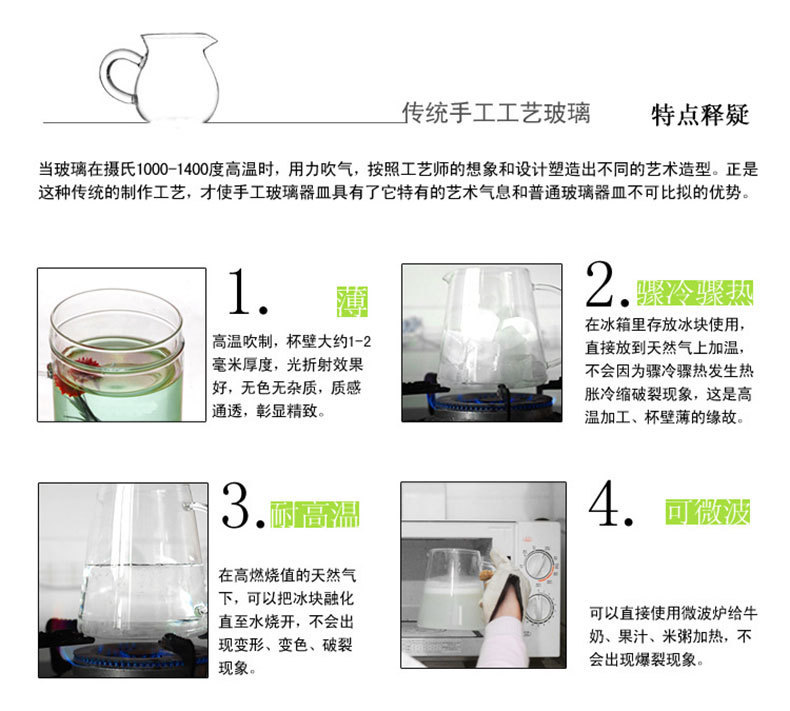 传统手工工艺玻璃 特点释疑

当玻璃在摄氏1000-1400度高温时，用力吹气，按照工艺师的想象和设计塑造出不同的艺术造型。正是这种传统的制作工艺，才使手工玻璃器皿具有了它特有的艺术气息和普通玻璃器皿不可比拟的优势。

1. 薄

高温吹制，杯壁大约1-2毫米厚度，光折射效果好，无色无杂质，质感通透，彰显精致。

2. 骤冷骤热

在冰箱里存放冰块使用，直接放到天然气上加温，不会因为骤冷骤热发生热胀冷缩破裂现象，这是高温加工、杯壁薄的缘故。

3. 耐高温

在高燃烧值的天然气下，可以把冰块融化直至水烧开，不会出现变形、变色、破裂现象。

4. 可微波

可以直接使用微波炉给牛奶、果汁、米粥加热，不会出现爆裂现象。