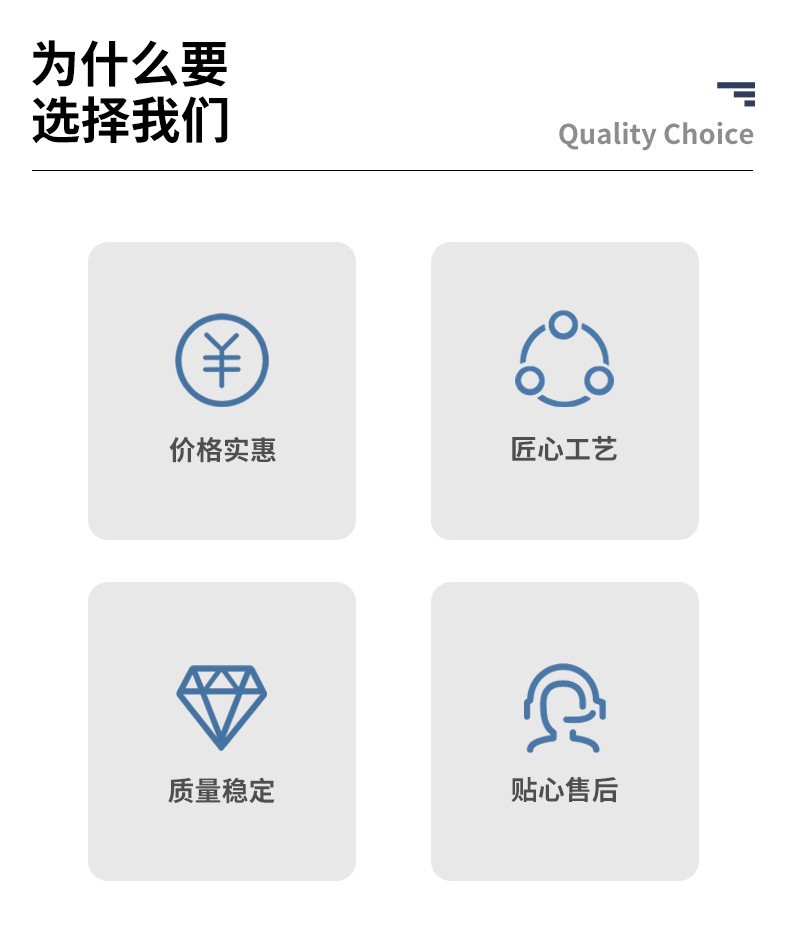 为什么要
选择我们

Quality Choice

价格实惠

匠心工艺

质量稳定

贴心售后