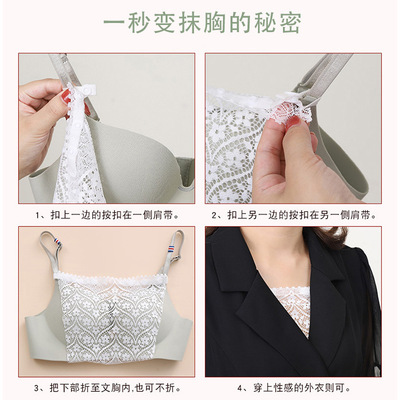 一秒变抹胸的秘密

1、扣上一边的按扣在一侧肩带。

2、扣上另一边的按扣在另一侧肩带。

3、把下部折至文胸内,也可不折。

4、穿上性感的外衣则可。