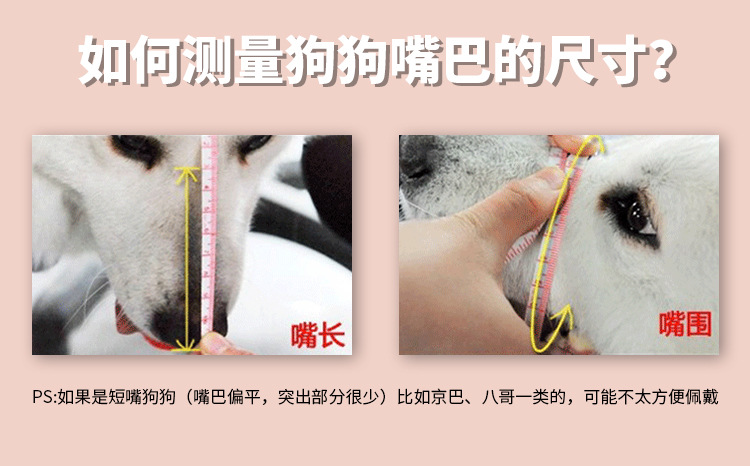 如何测量狗狗嘴巴的尺寸?

嘴长

嘴围

PS:如果是短嘴狗狗（嘴巴偏平，突出部分很少）比如京巴、八哥一类的，可能不太方便佩戴