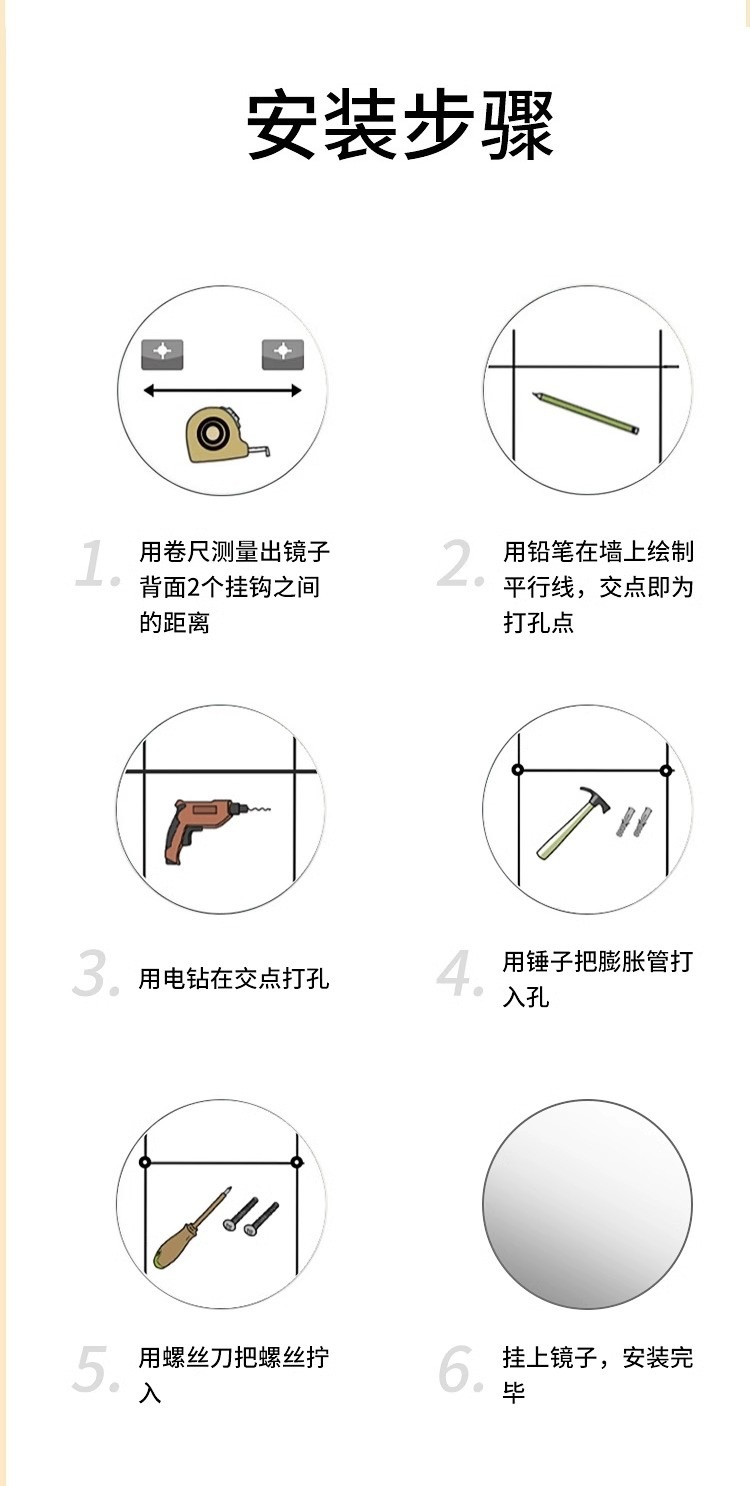 安装步骤

1. 用卷尺测量出镜子背面2个挂钩之间的距离

2. 用铅笔在墙上绘制平行线，交点即为打孔点

3. 用电钻在交点打孔

4. 用锤子把膨胀管打入孔

5. 用螺丝刀把螺丝拧入

6. 挂上镜子，安装完毕