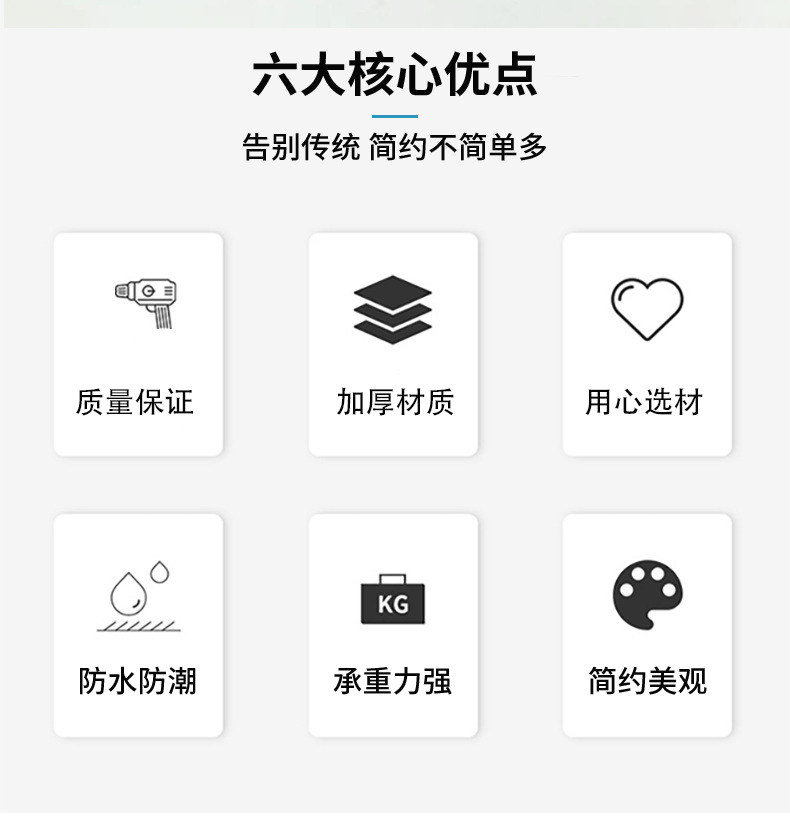 六大核心优点

告别传统 简约不简单多

质量保证

加厚材质

用心选材

防水防潮

KG

承重力强

简约美观