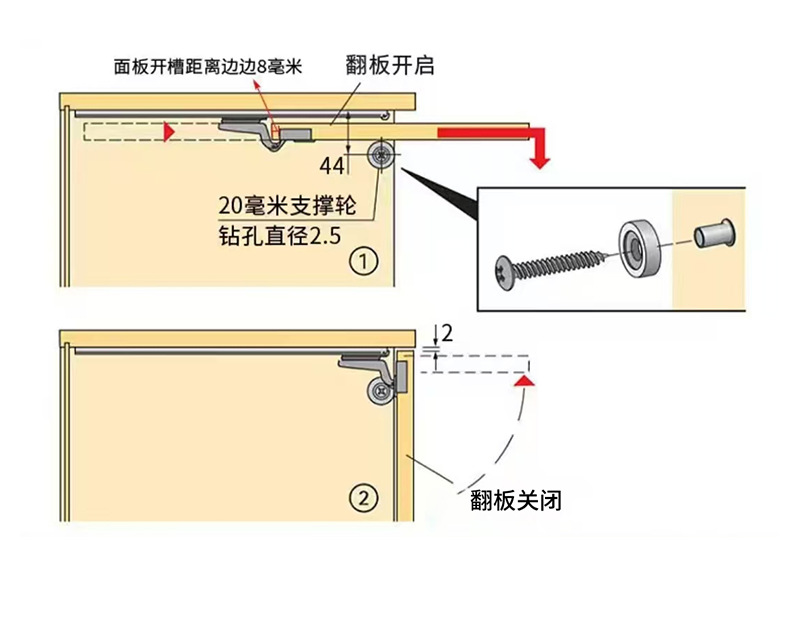 面板开槽距离边边8毫米

翻板开启

44

20毫米支撑轮
钻孔直径2.5

①

2

②

翻板关闭