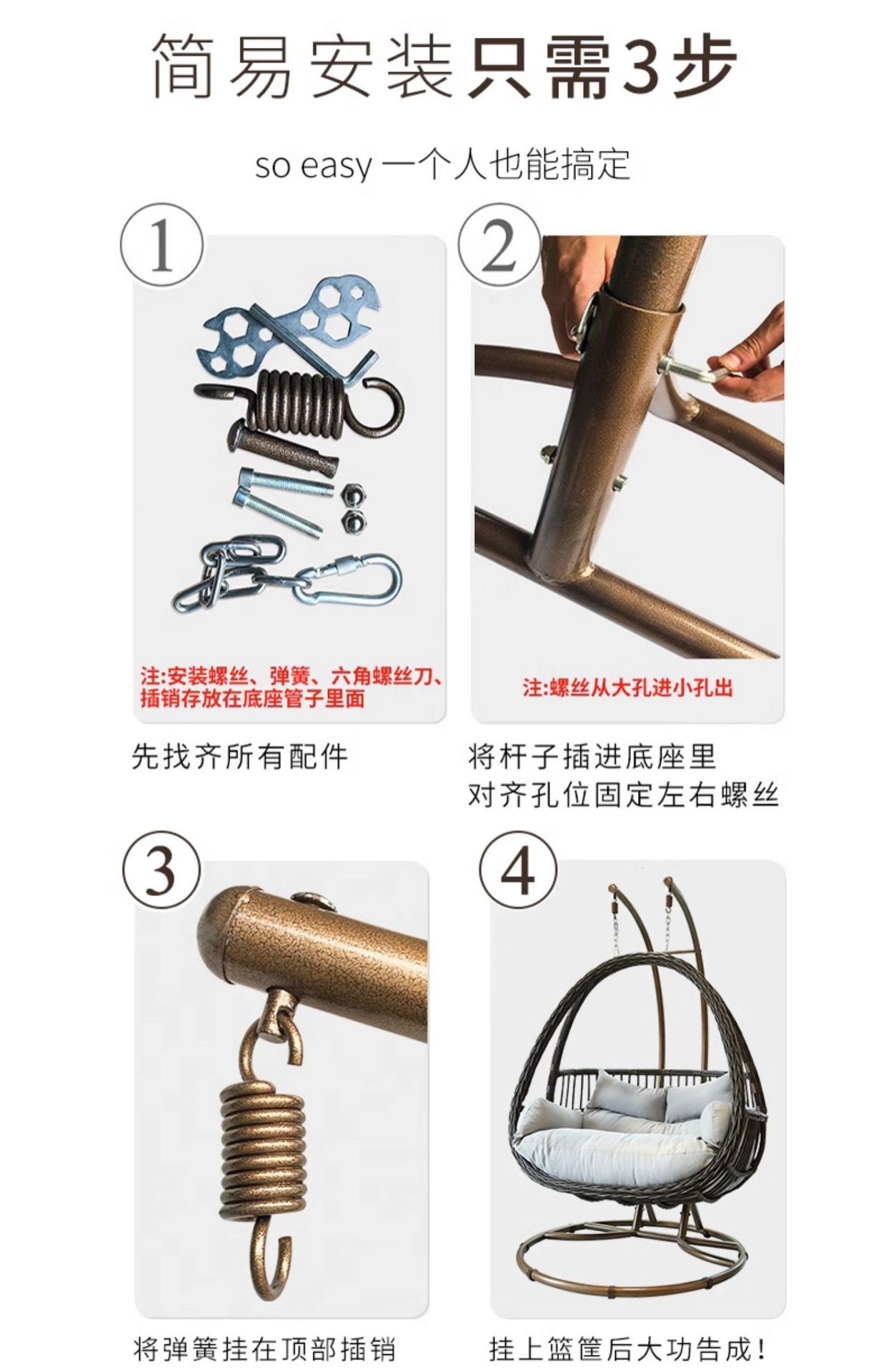 简易安装只需3步

so easy 一个人也能搞定

1

注:安装螺丝、弹簧、六角螺丝刀、插销存放在底座管子里面

先找齐所有配件

2

注:螺丝从大孔进小孔出

将杆子插进底座里
对齐孔位固定左右螺丝

3

将弹簧挂在顶部插销

4

挂上篮筐后大功告成!