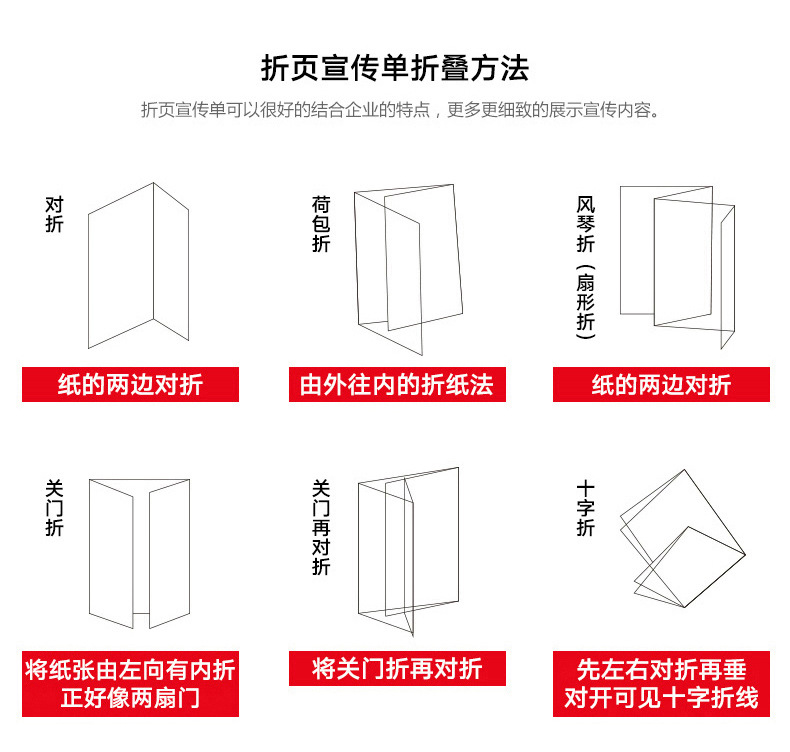 折页宣传单折叠方法

折页宣传单可以很好的结合企业的特点，更多更细致的展示宣传内容。

对折

纸的两边对折

荷包折

由外往内的折纸法

风琴折（扇形折）

纸的两边对折

关门折

将纸张由左向有内折正好像两扇门

关门再对折

将关门折再对折

十字折

先左右对折再垂对开可见十字折线