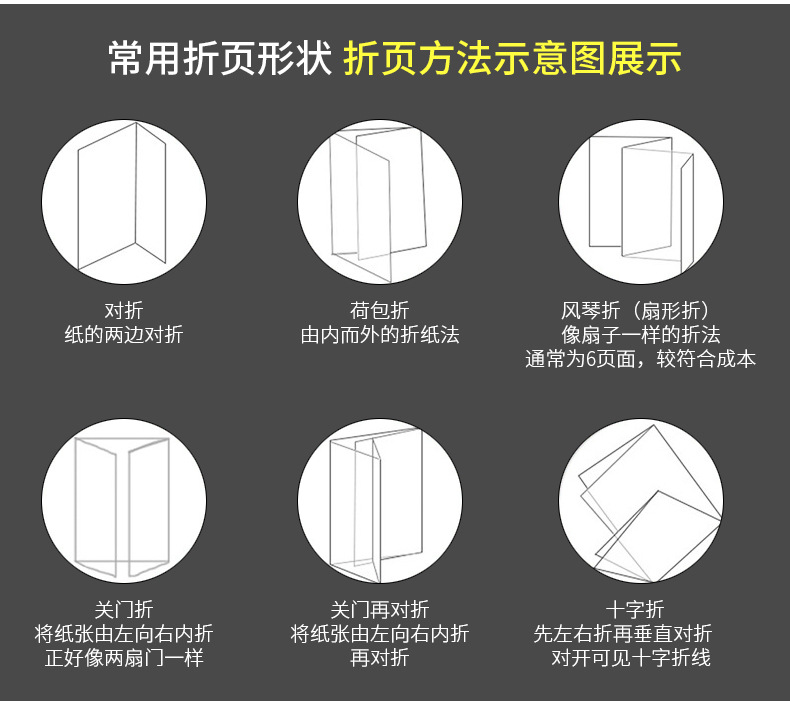 常用折页形状 折页方法示意图展示

对折
纸的两边对折

荷包折
由内而外的折纸法

风琴折（扇形折）
像扇子一样的折法
通常为6页面，较符合成本

关门折
将纸张由左向右内折
正好像两扇门一样

关门再对折
将纸张由左向右内折
再对折

十字折
先左右折再垂直对折
对开可见十字折线