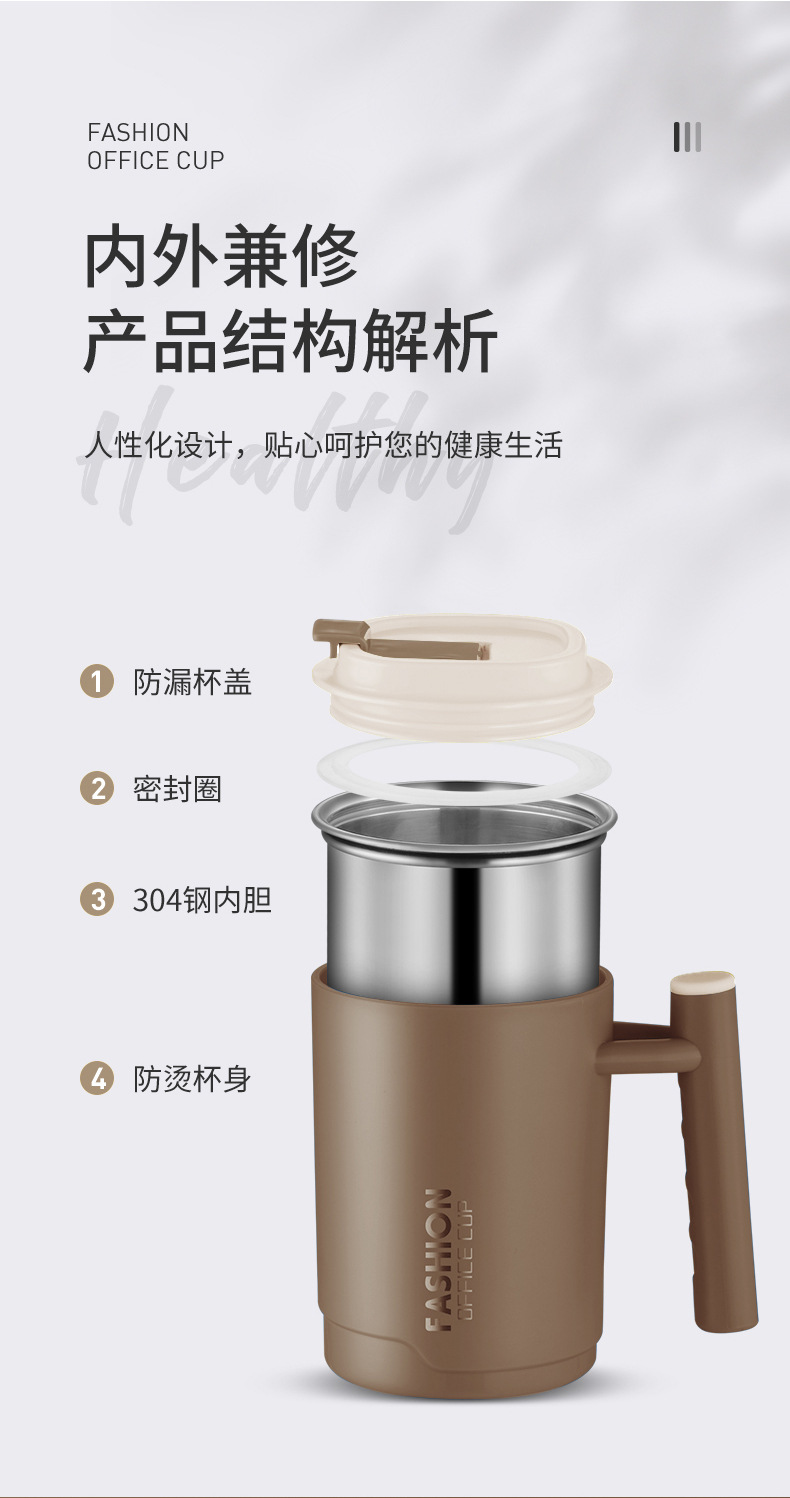 FASHION
OFFICE CUP

内外兼修
产品结构解析

Healthy

人性化设计，贴心呵护您的健康生活

1 防漏杯盖

2 密封圈

3 304钢内胆

4 防烫杯身

FASHION
OFFICE CUP